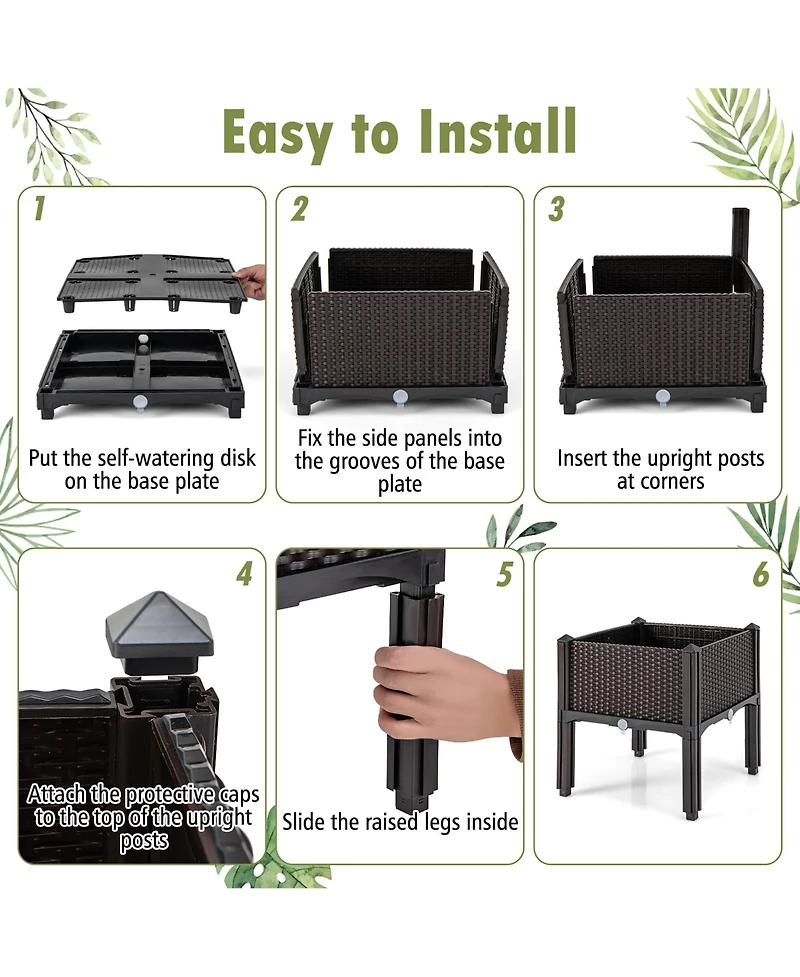 Easy to Install

1

Put the self-watering disk on the base plate

2

Fix the side panels into the grooves of the base plate

3

Insert the upright posts at corners

4

Attach the protective caps to the top of the upright posts

5

Slide the raised legs inside

6