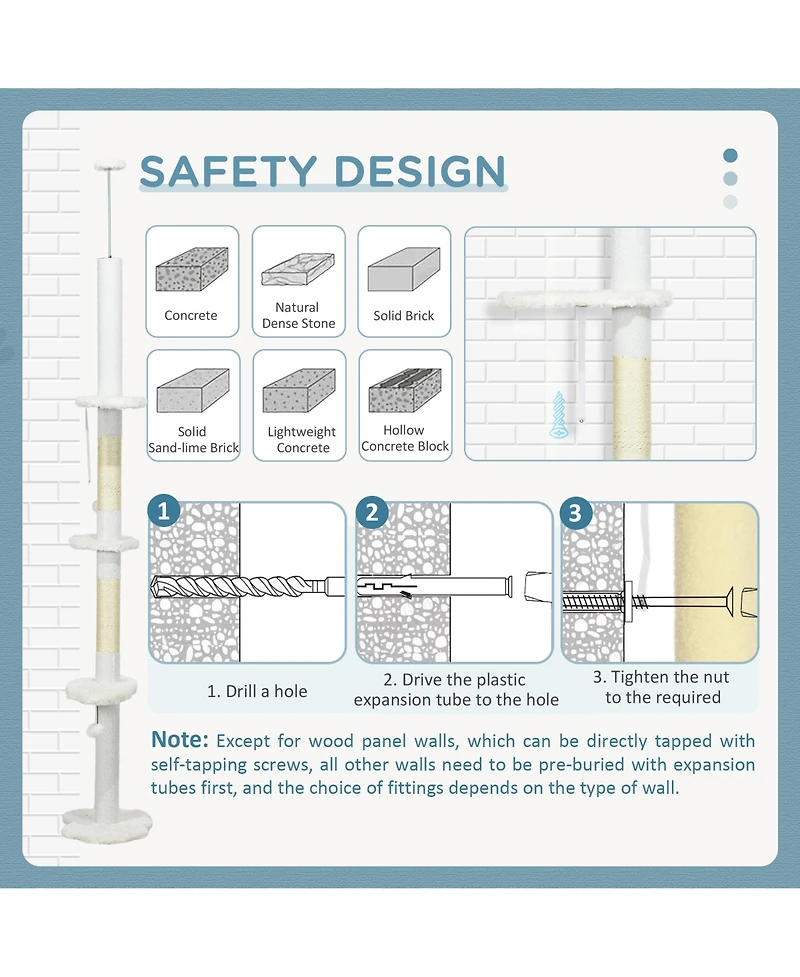 SAFETY DESIGN

Concrete

Natural Dense Stone

Solid Brick

Solid Sand-lime Brick

Lightweight Concrete

Hollow Concrete Block

1

2

3

1. Drill a hole

2. Drive the plastic expansion tube to the hole

3. Tighten the nut to the required

Note: Except for wood panel walls, which can be directly tapped with self-tapping screws, all other walls need to be pre-buried with expansion tubes first, and the choice of fittings depends on the type of wall.