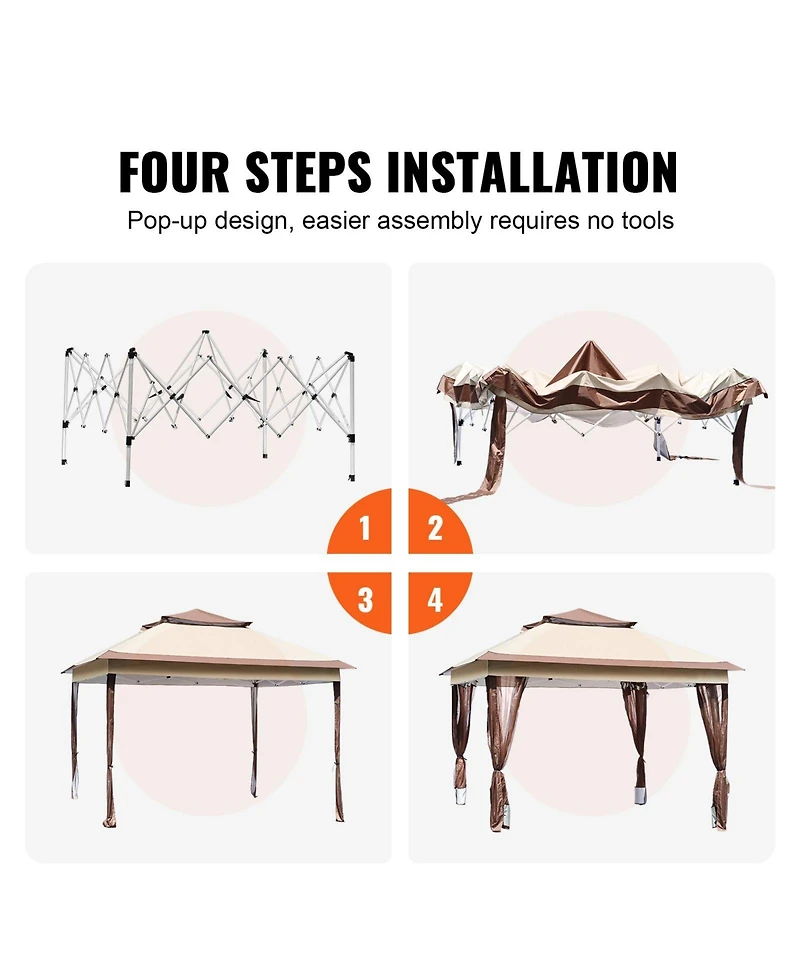 FOUR STEPS INSTALLATION

Pop-up design, easier assembly requires no tools

1

2

3

4