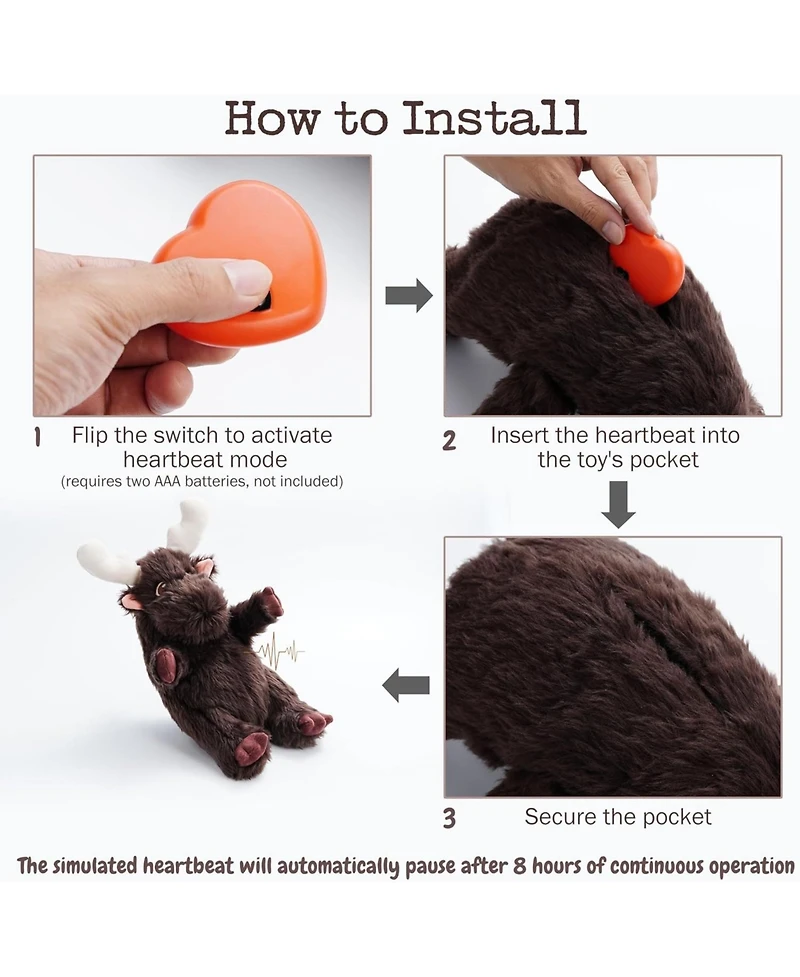 How to Install

1 Flip the switch to activate heartbeat mode
(requires two AAA batteries, not included)

2 Insert the heartbeat into the toy's pocket

3 Secure the pocket

The simulated heartbeat will automatically pause after 8 hours of continuous operation