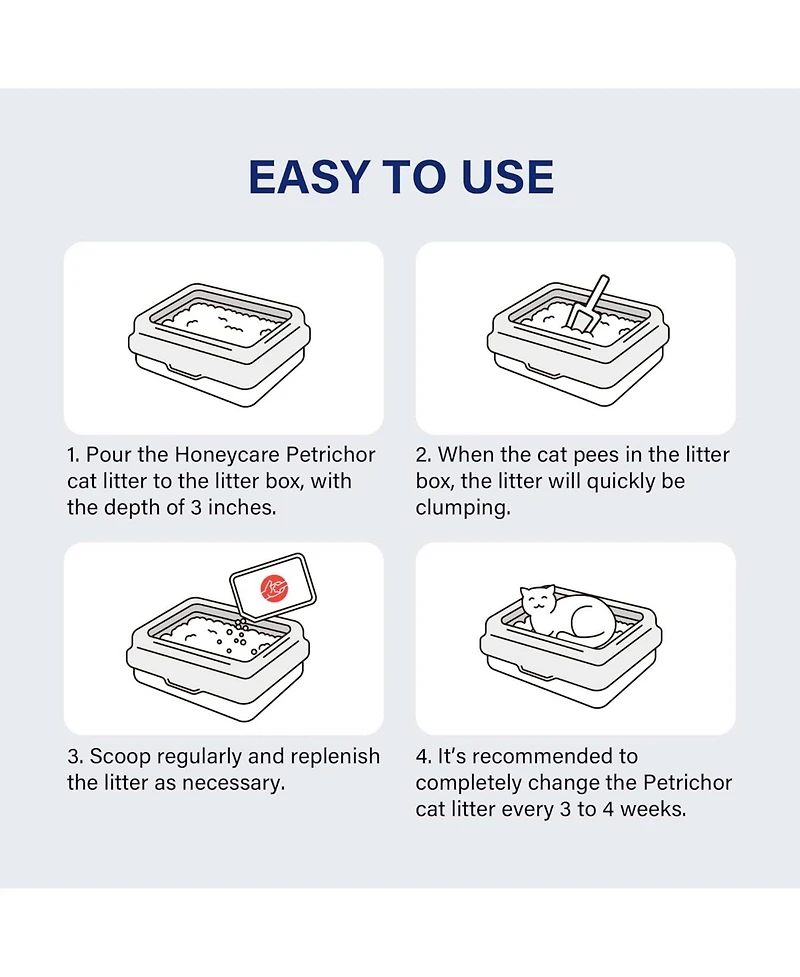 EASY TO USE

1. Pour the Honeycare Petrichor cat litter to the litter box, with the depth of 3 inches.

2. When the cat pees in the litter box, the litter will quickly be clumping.

3. Scoop regularly and replenish the litter as necessary.

4. It's recommended to completely change the Petrichor cat litter every 3 to 4 weeks.