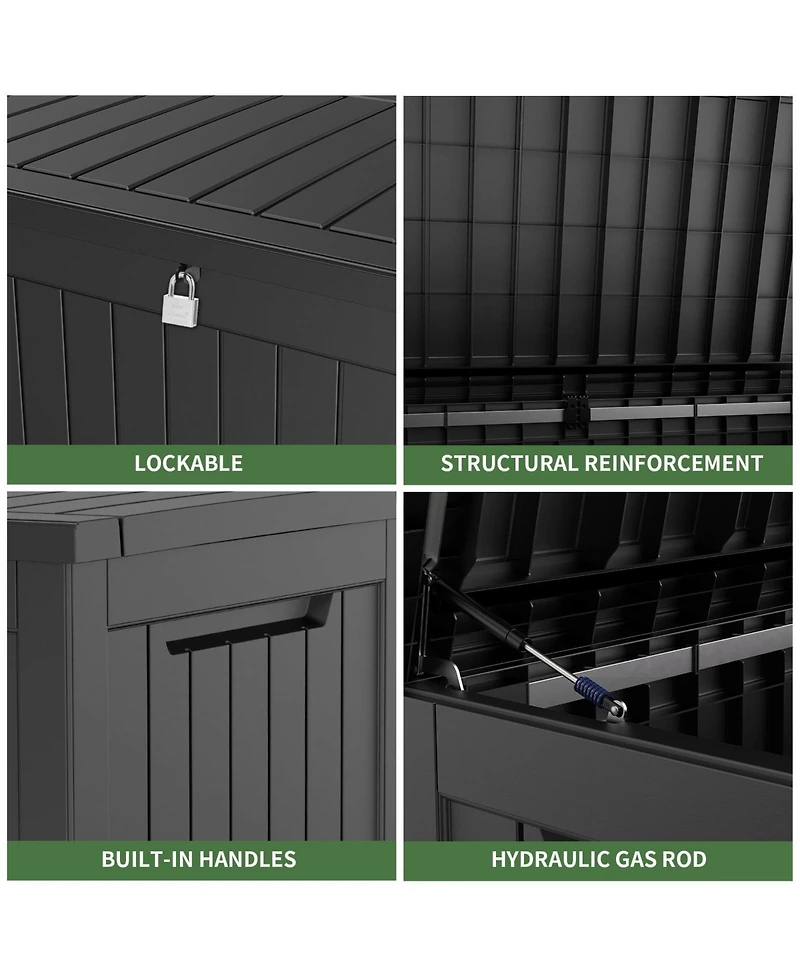 LOCKABLE

STRUCTURAL REINFORCEMENT

BUILT-IN HANDLES

HYDRAULIC GAS ROD