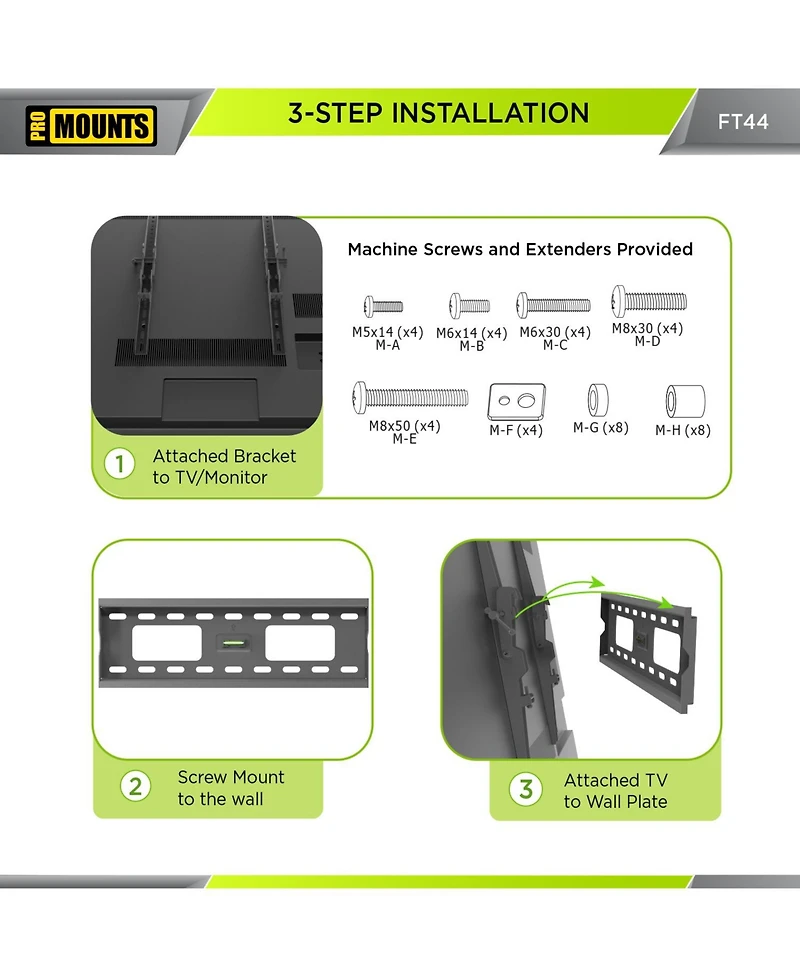 PRO MOUNTS

3-STEP INSTALLATION

FT44

Machine Screws and Extenders Provided

M5x14 (x4)
M-A

M6x14 (x4)
M-B

M6x30 (x4)
M-C

M8x30 (x4)
M-D

M8x50 (x4)
M-E

M-F (x4)

M-G (x8)

M-H (x8)

1 Attached Bracket to TV/Monitor

2 Screw Mount to the wall

3 Attached TV to Wall Plate