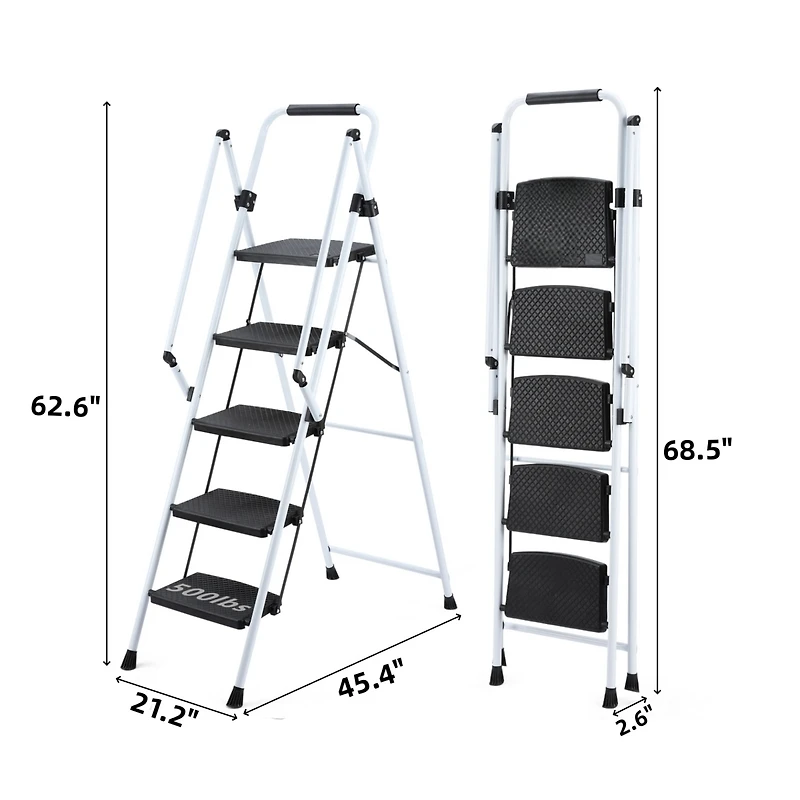 62.6"

500lbs

21.2"

45.4"

68.5"

2.6"