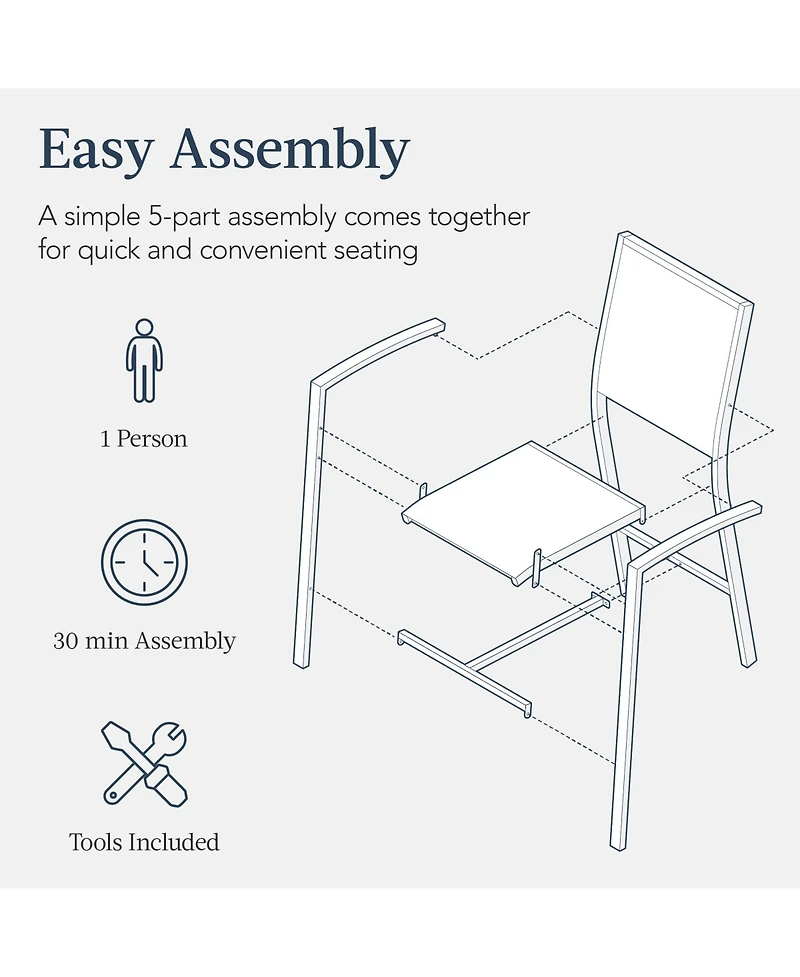 Easy Assembly

A simple 5-part assembly comes together for quick and convenient seating

1 Person

30 min Assembly

Tools Included