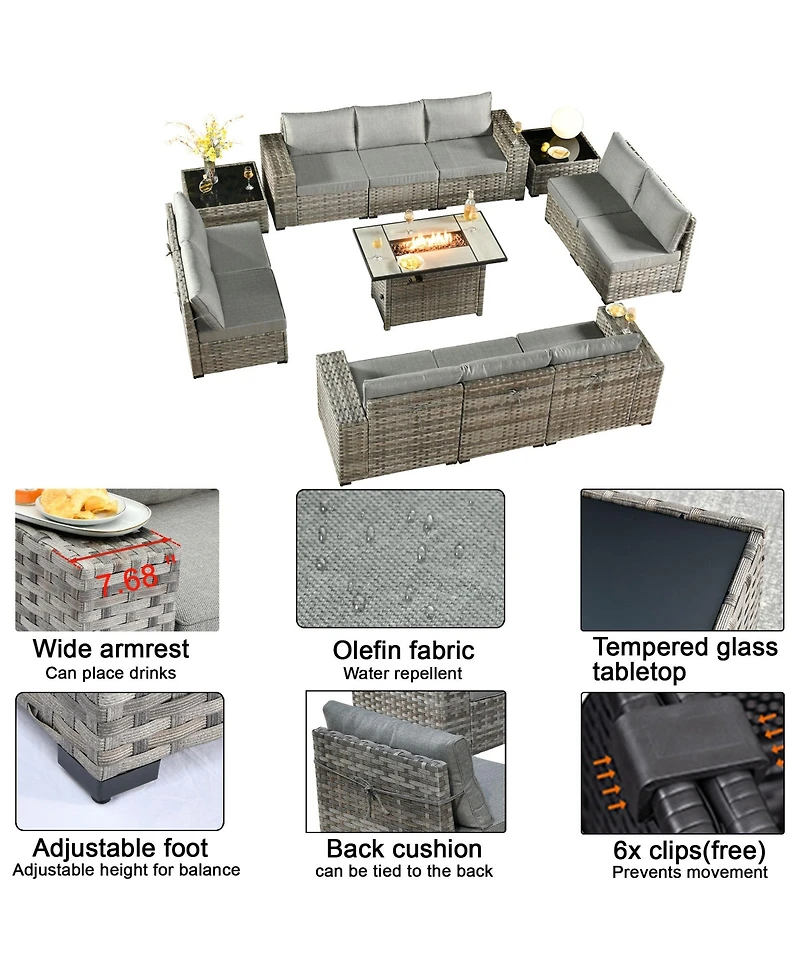 7.68"

Wide armrest
Can place drinks

Olefin fabric
Water repellent

Tempered glass tabletop

Adjustable foot
Adjustable height for balance

Back cushion
can be tied to the back

6x clips(free)
Prevents movement