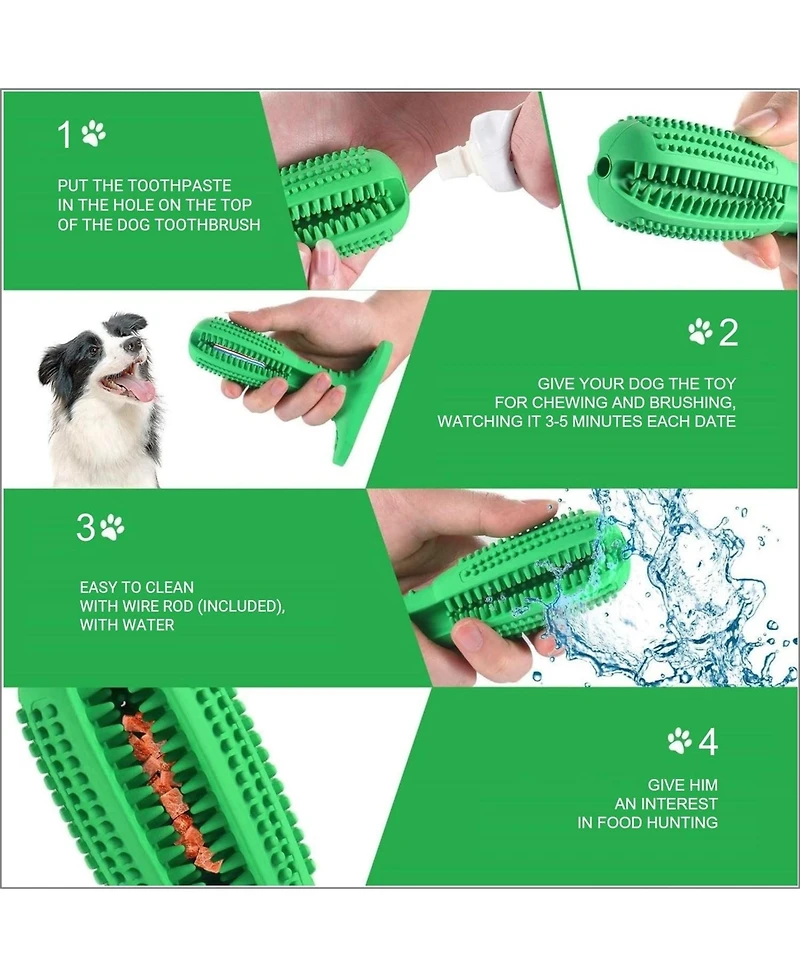 1

PUT THE TOOTHPASTE IN THE HOLE ON THE TOP OF THE DOG TOOTHBRUSH

2

GIVE YOUR DOG THE TOY FOR CHEWING AND BRUSHING, WATCHING IT 3-5 MINUTES EACH DATE

3

EASY TO CLEAN WITH WIRE ROD (INCLUDED), WITH WATER

4

GIVE HIM AN INTEREST IN FOOD HUNTING