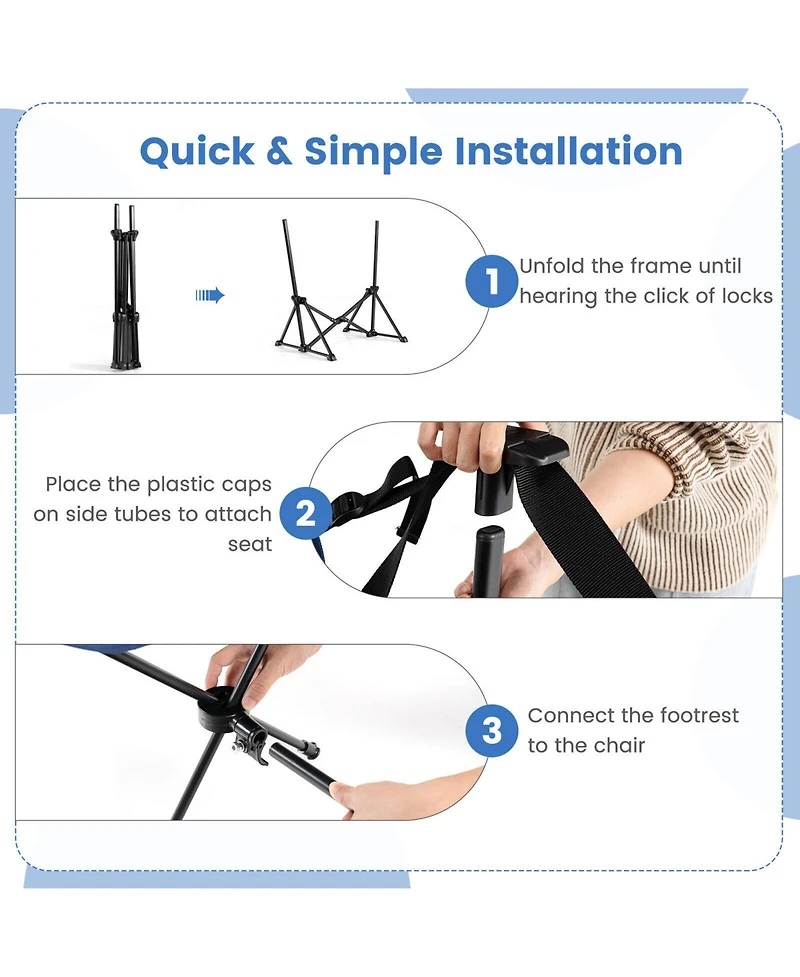 Quick & Simple Installation

1 Unfold the frame until hearing the click of locks

Place the plastic caps on side tubes to attach seat 2

3 Connect the footrest to the chair