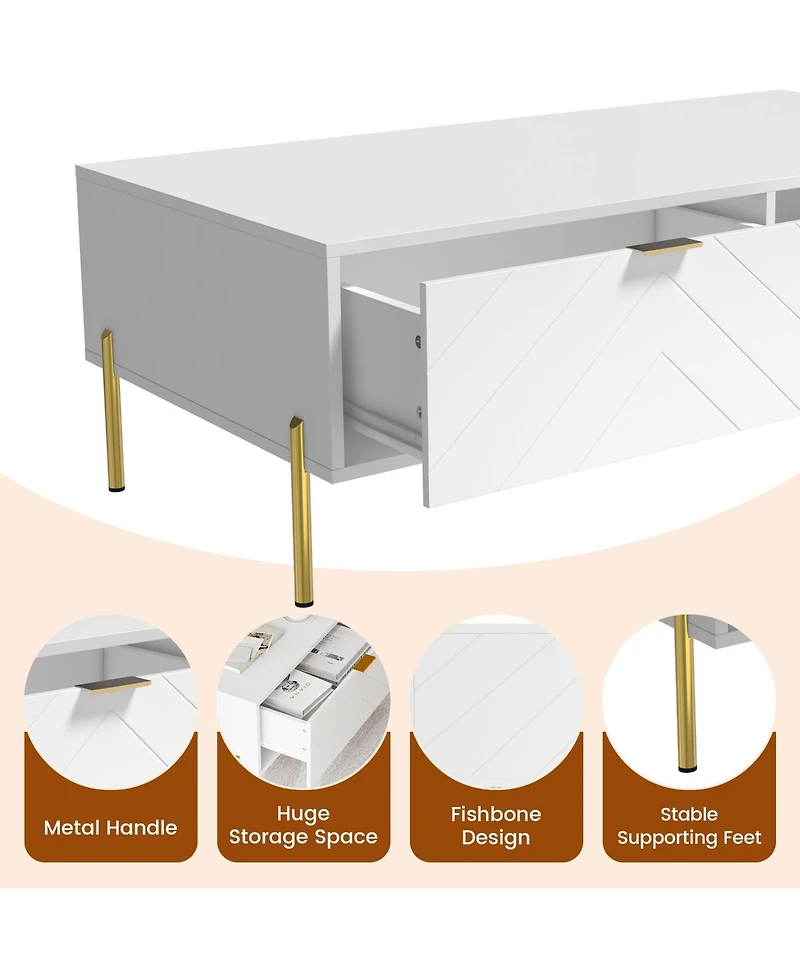 Metal Handle

Huge Storage Space

Fishbone Design

Stable Supporting Feet