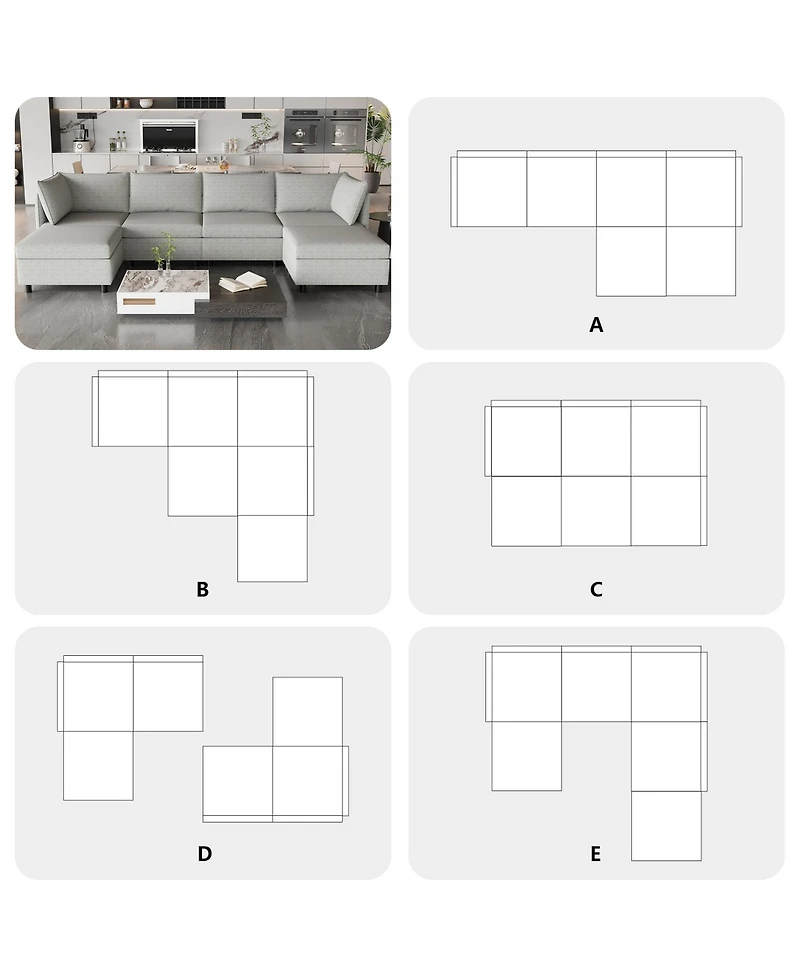 A

B

C

D

E