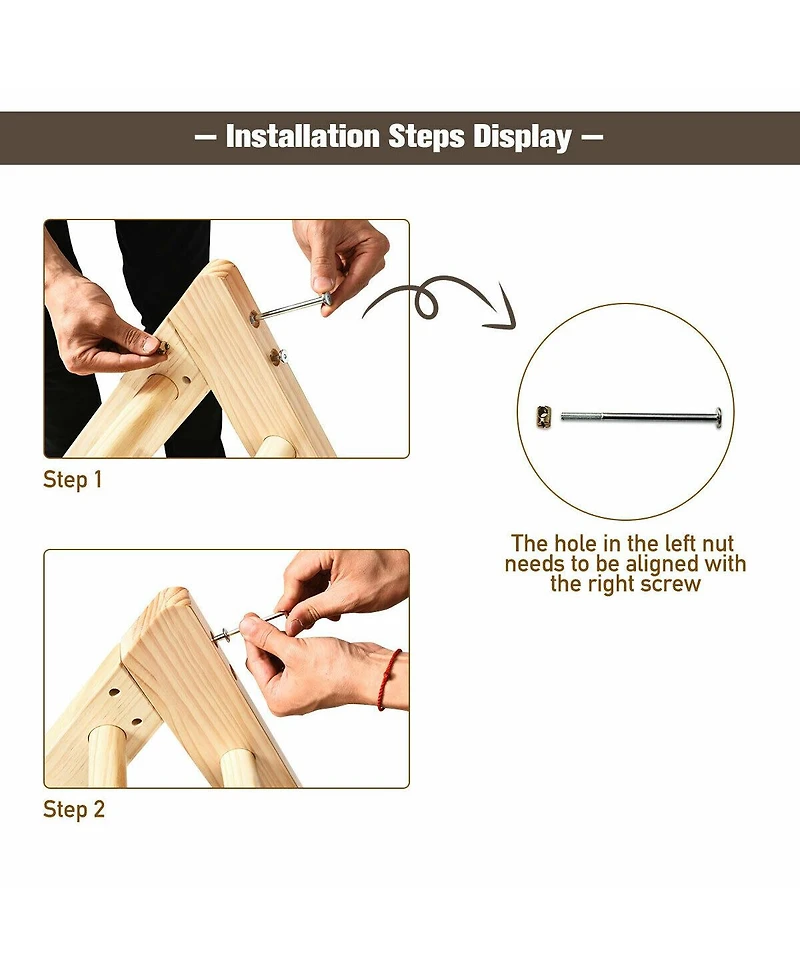 — Installation Steps Display —

Step 1

The hole in the left nut needs to be aligned with the right screw

Step 2