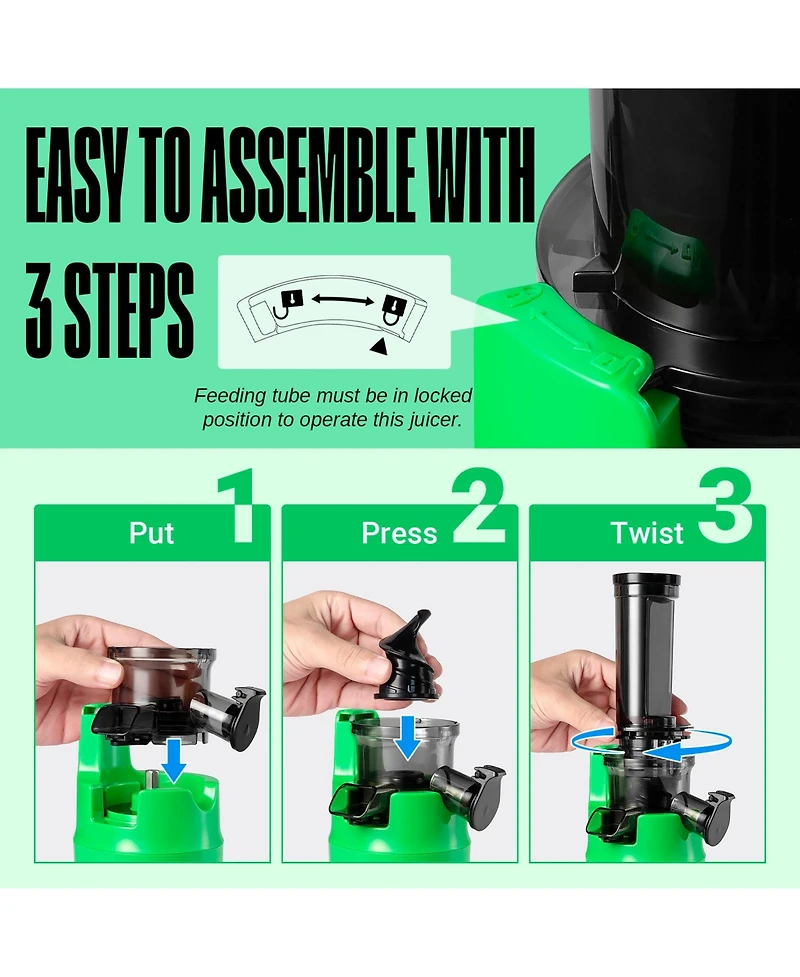 EASY TO ASSEMBLE WITH 3 STEPS

Feeding tube must be in locked position to operate this juicer.

Put 1

Press 2

Twist 3