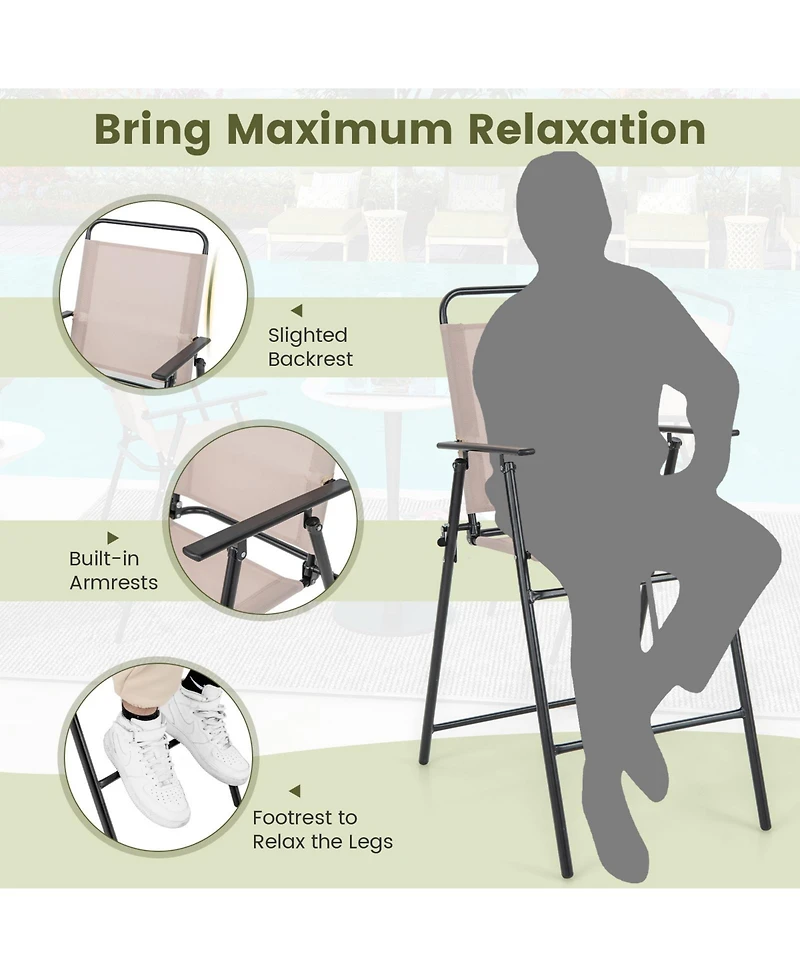 Bring Maximum Relaxation

Slighted Backrest

Built-in Armrests

Footrest to Relax the Legs