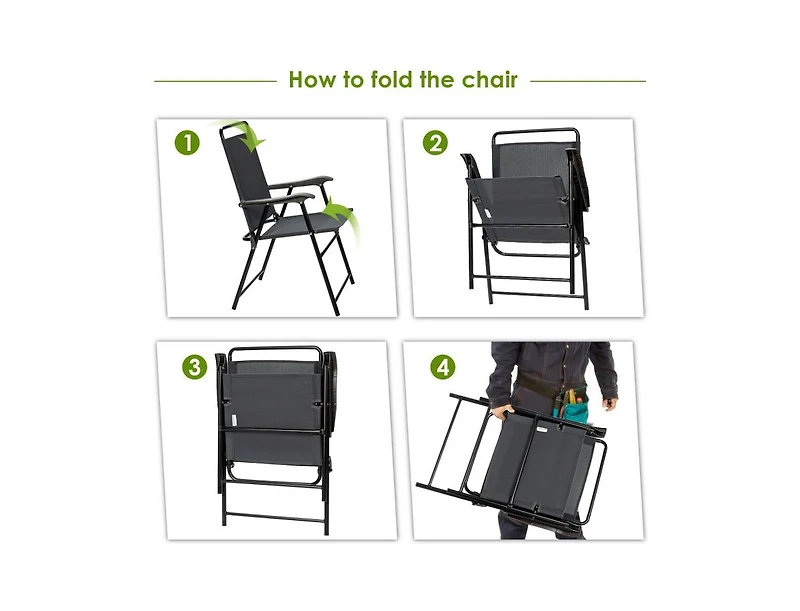 How to fold the chair

1

2

3

4