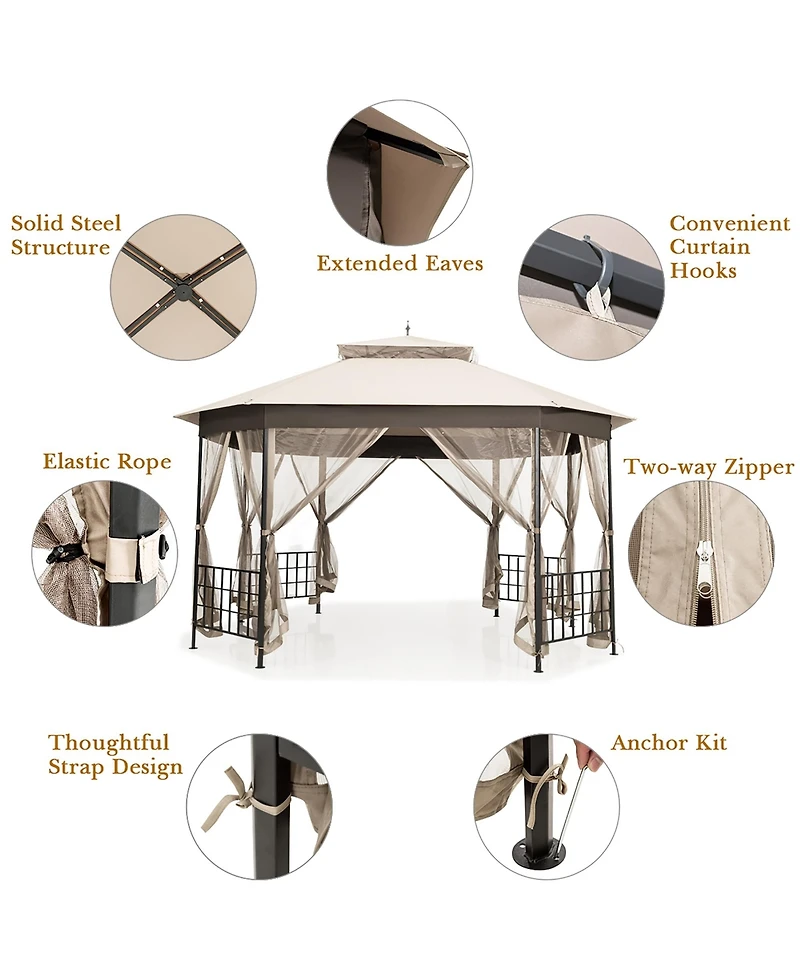 Solid Steel Structure

Extended Eaves

Convenient Curtain Hooks

Elastic Rope

Two-way Zipper

Thoughtful Strap Design

Anchor Kit