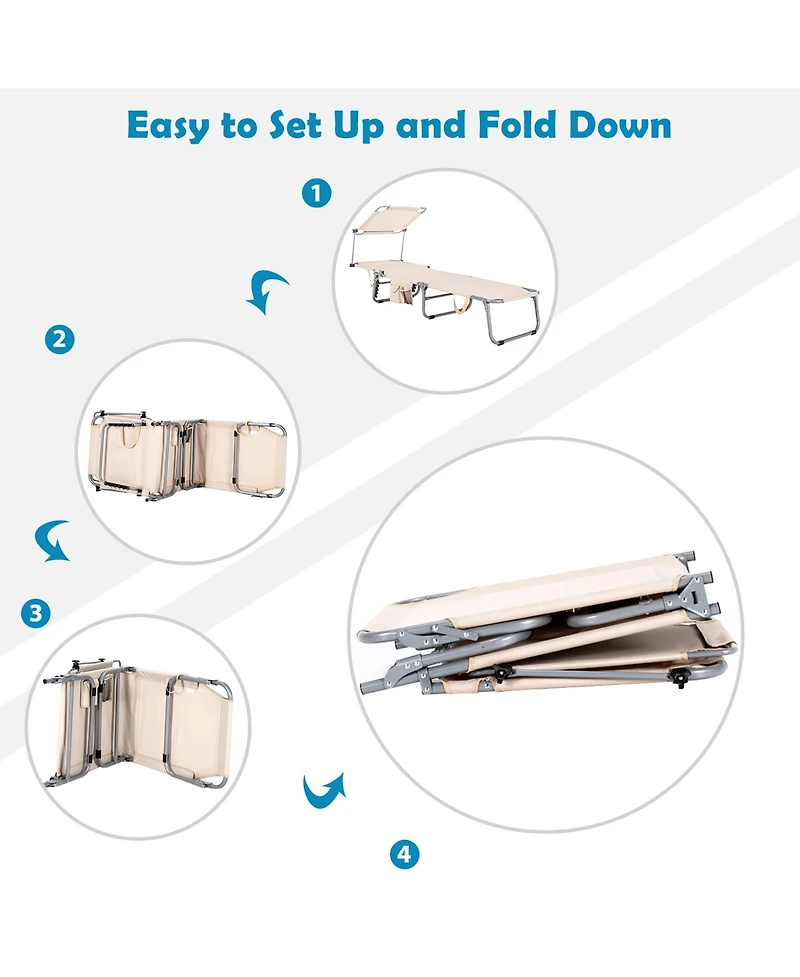 Easy to Set Up and Fold Down

1

2

3

4