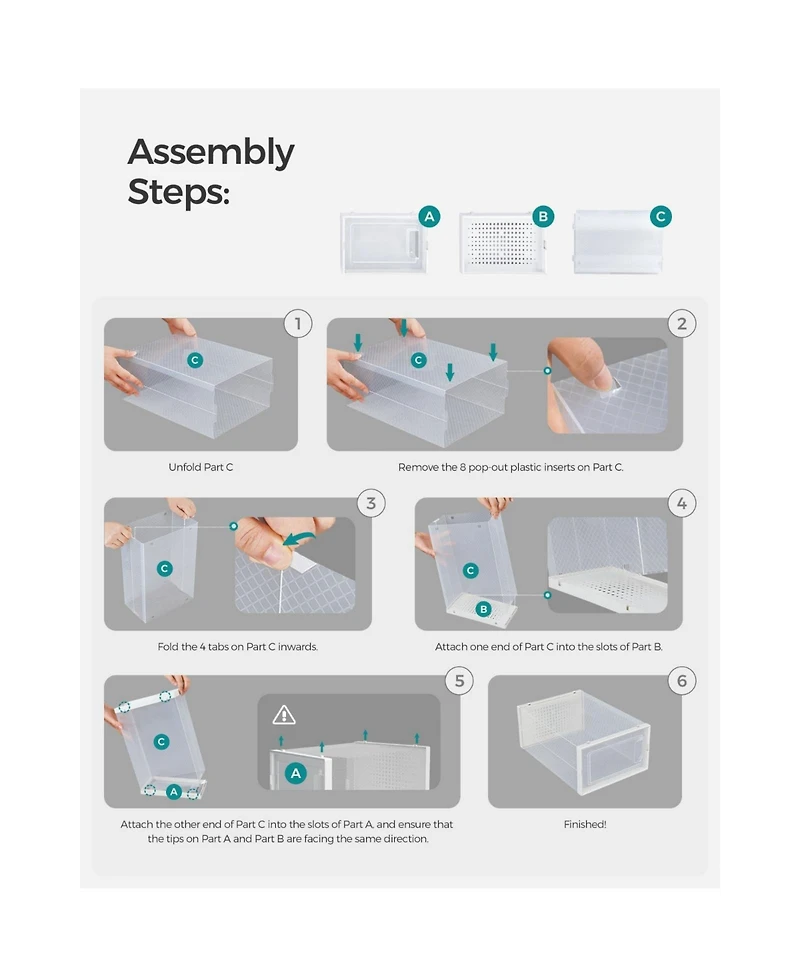 Assembly Steps:

A B C

1
C
Unfold Part C

2
C
Remove the 8 pop-out plastic inserts on Part C.

3
C
Fold the 4 tabs on Part C inwards.

4
C
B
Attach one end of Part C into the slots of Part B.

5
C
A
A
Attach the other end of Part C into the slots of Part A, and ensure that the tips on Part A and Part B are facing the same direction.

6
Finished!