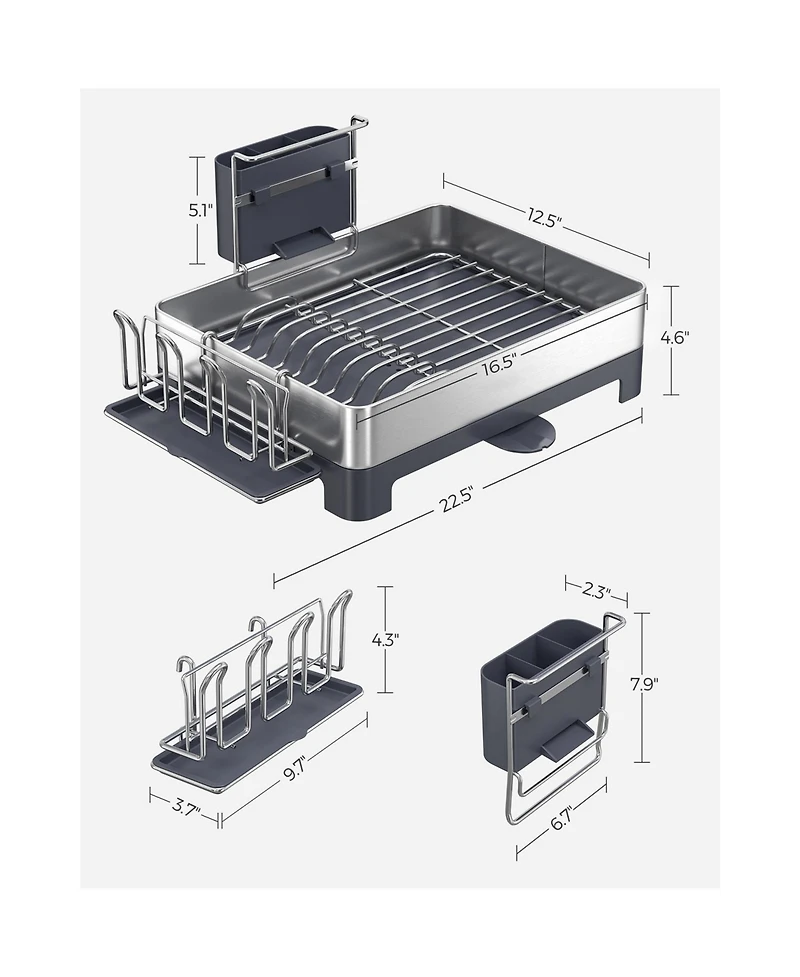 5.1"
12.5"
4.6"
16.5"
22.5"
4.3"
9.7"
3.7"
2.3"
7.9"
6.7"