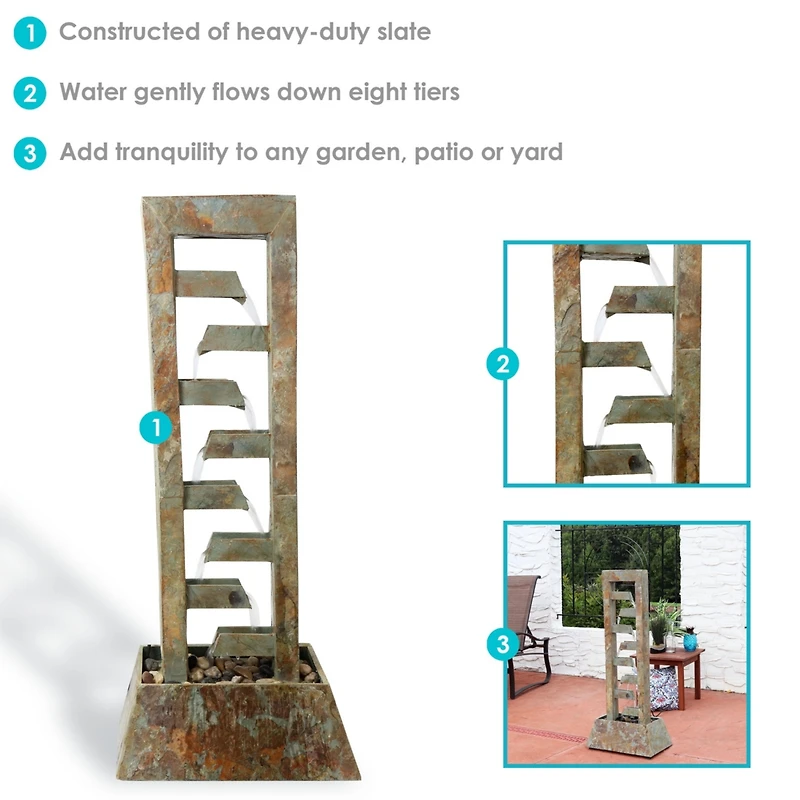 1 Constructed of heavy-duty slate

2 Water gently flows down eight tiers

3 Add tranquility to any garden, patio or yard

1

2

3