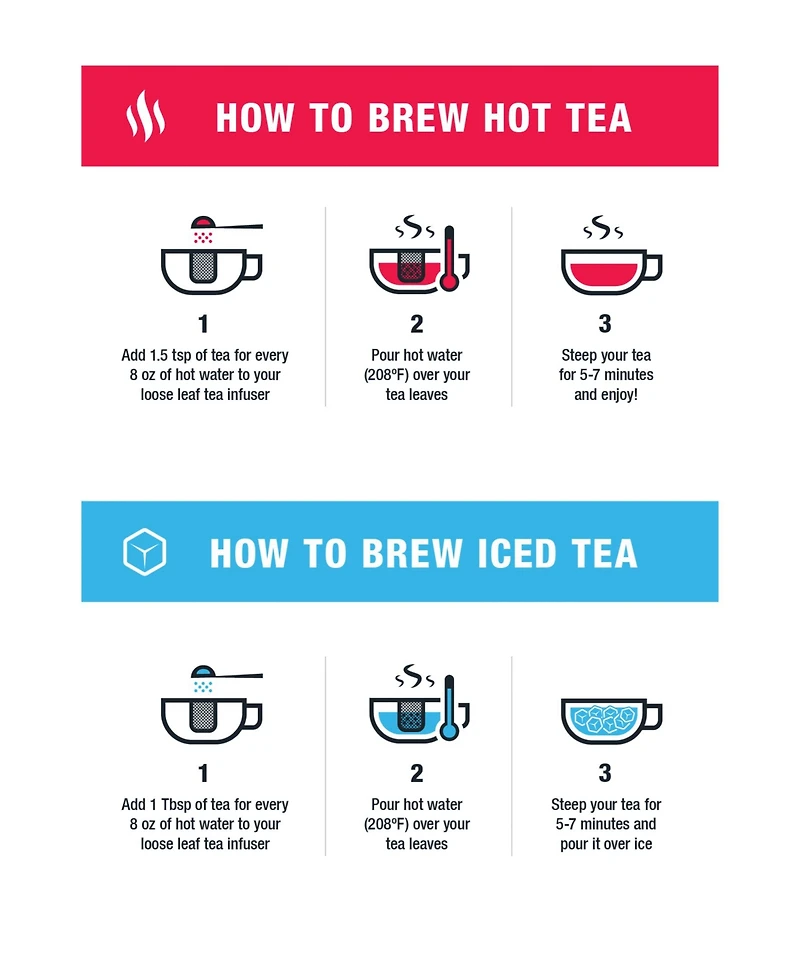 HOW TO BREW HOT TEA

1
Add 1.5 tsp of tea for every 8 oz of hot water to your loose leaf tea infuser

2
Pour hot water (208ºF) over your tea leaves

3
Steep your tea for 5-7 minutes and enjoy!

HOW TO BREW ICED TEA

1
Add 1 Tbsp of tea for every 8 oz of hot water to your loose leaf tea infuser

2
Pour hot water (208ºF) over your tea leaves

3
Steep your tea for 5-7 minutes and pour it over ice