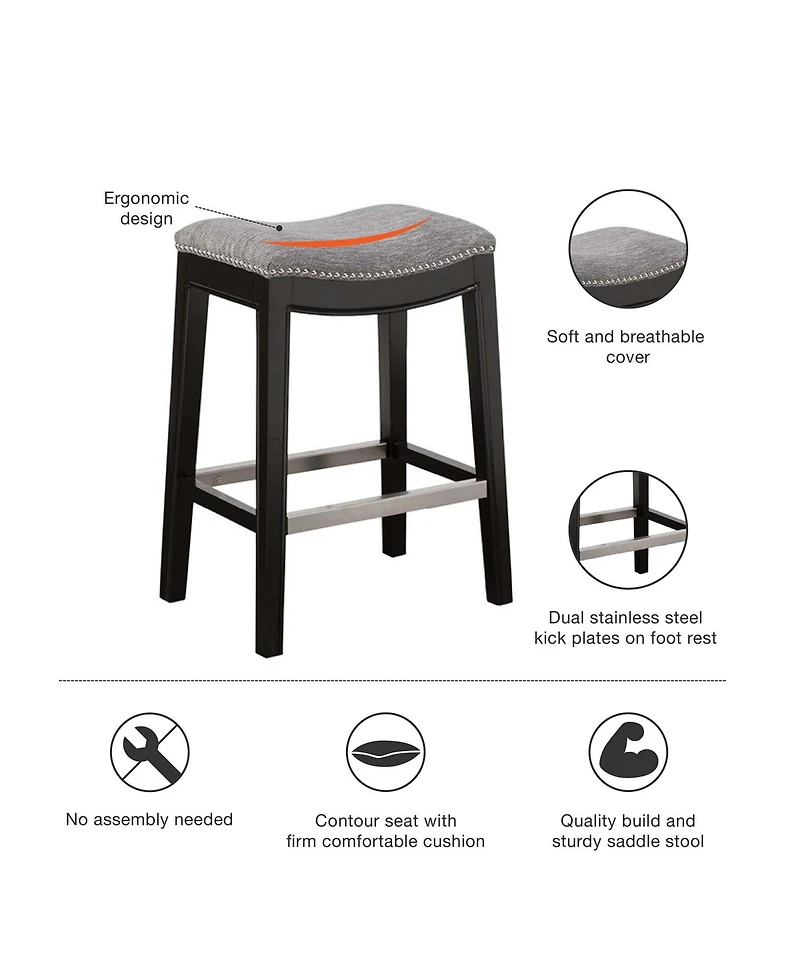 Ergonomic design

Soft and breathable cover

Dual stainless steel kick plates on foot rest

No assembly needed

Contour seat with firm comfortable cushion

Quality build and sturdy saddle stool