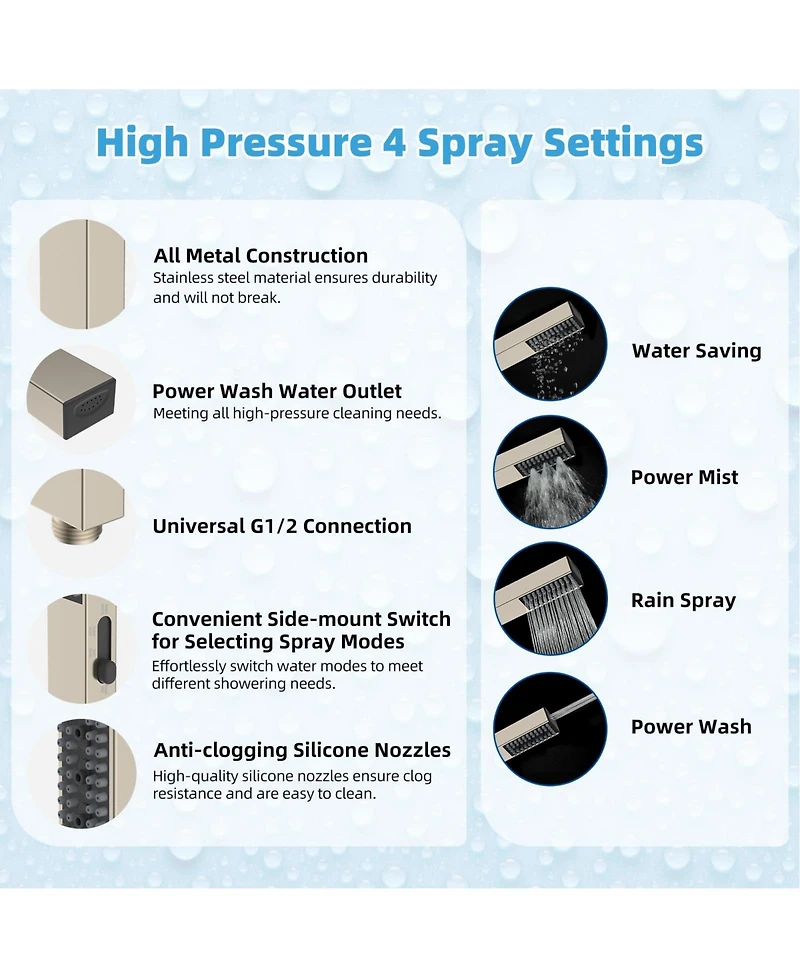 High Pressure 4 Spray Settings

All Metal Construction
Stainless steel material ensures durability and will not break.

Power Wash Water Outlet
Meeting all high-pressure cleaning needs.

Universal G1/2 Connection

Convenient Side-mount Switch for Selecting Spray Modes
Effortlessly switch water modes to meet different showering needs.

Anti-clogging Silicone Nozzles
High-quality silicone nozzles ensure clog resistance and are easy to clean.

Water Saving

Power Mist

Rain Spray

Power Wash