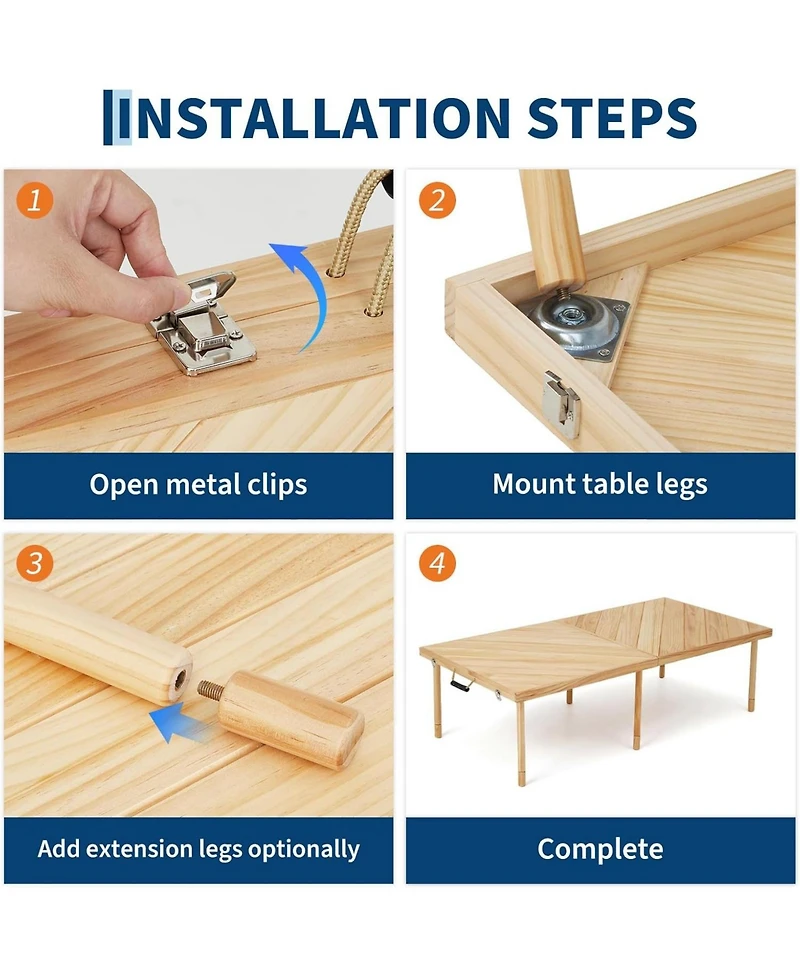 INSTALLATION STEPS

1

Open metal clips

2

Mount table legs

3

Add extension legs optionally

4

Complete