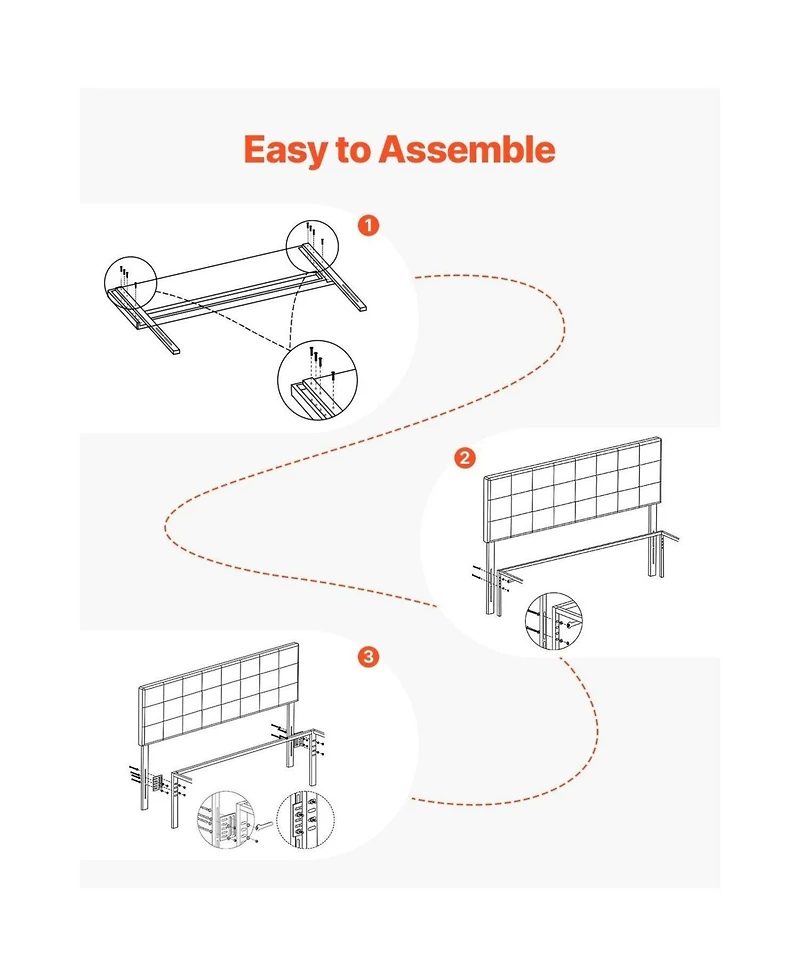 Easy to Assemble

1

2

3