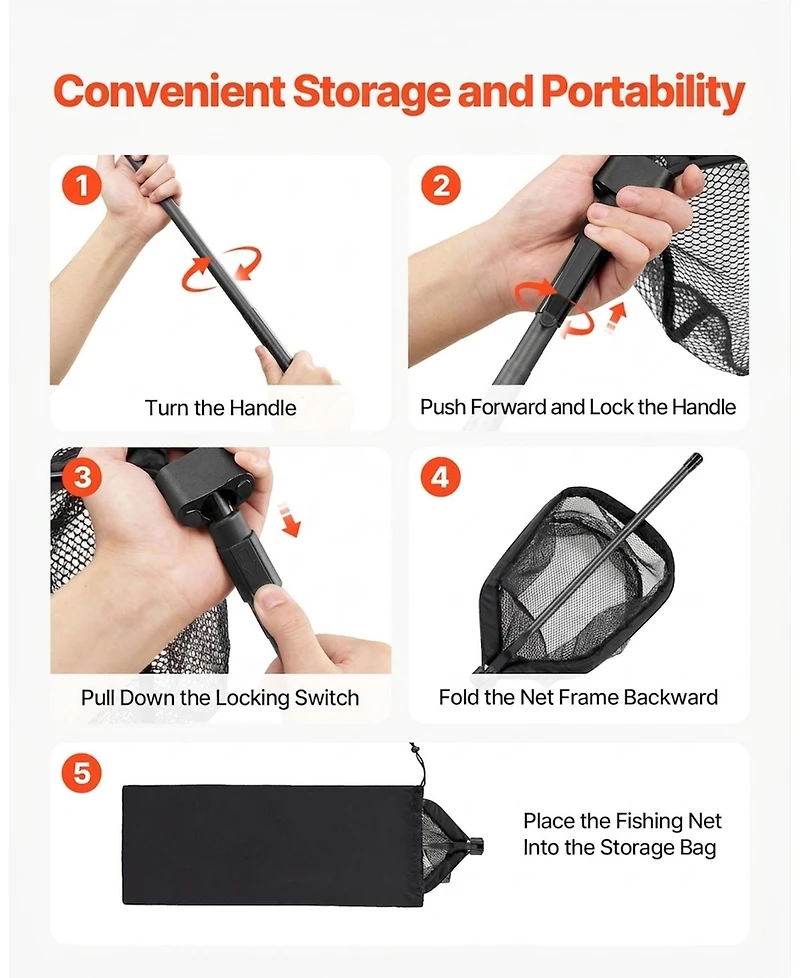 Convenient Storage and Portability

1

Turn the Handle

2

Push Forward and Lock the Handle

3

Pull Down the Locking Switch

4

Fold the Net Frame Backward

5

Place the Fishing Net Into the Storage Bag