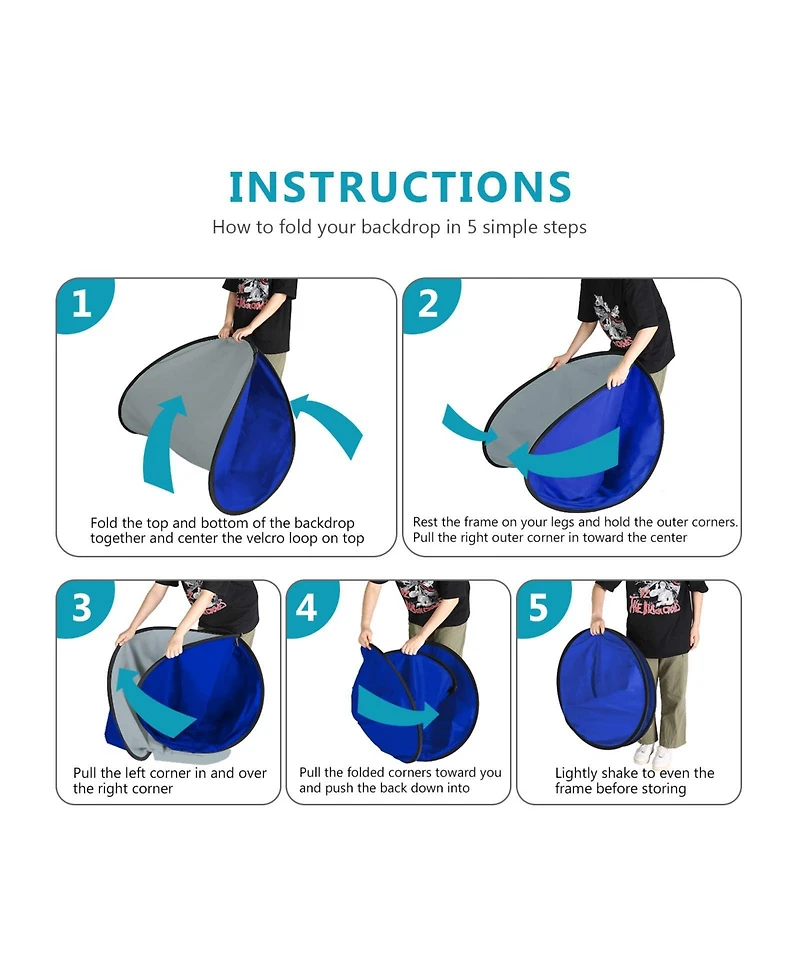 INSTRUCTIONS
How to fold your backdrop in 5 simple steps

1
Fold the top and bottom of the backdrop together and center the velcro loop on top

2
Rest the frame on your legs and hold the outer corners. Pull the right outer corner in toward the center

3
Pull the left corner in and over the right corner

4
Pull the folded corners toward you and push the back down into

5
Lightly shake to even the frame before storing