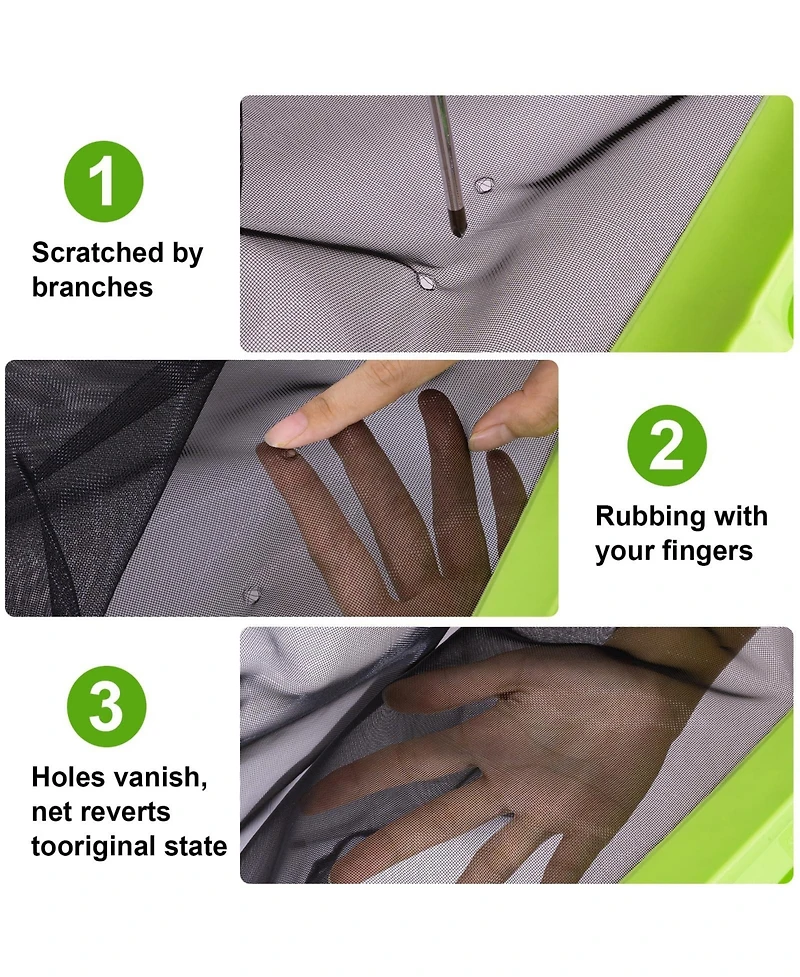 1

Scratched by branches

2

Rubbing with your fingers

3

Holes vanish, net reverts tooriginal state