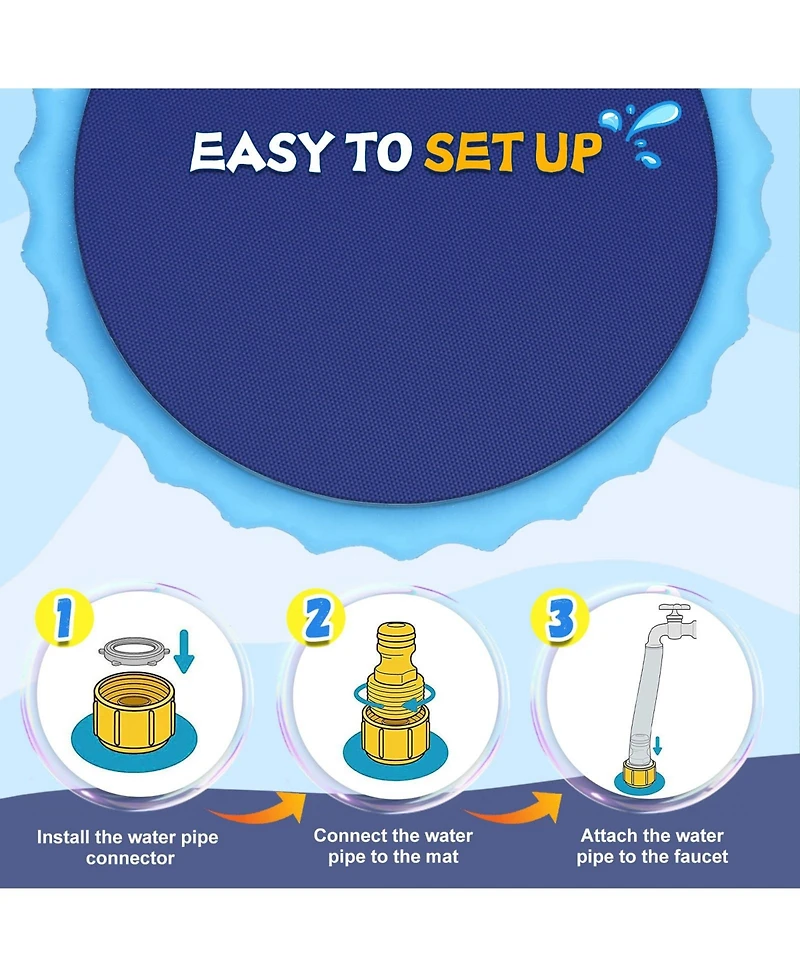 EASY TO SET UP

1

Install the water pipe connector

2

Connect the water pipe to the mat

3

Attach the water pipe to the faucet