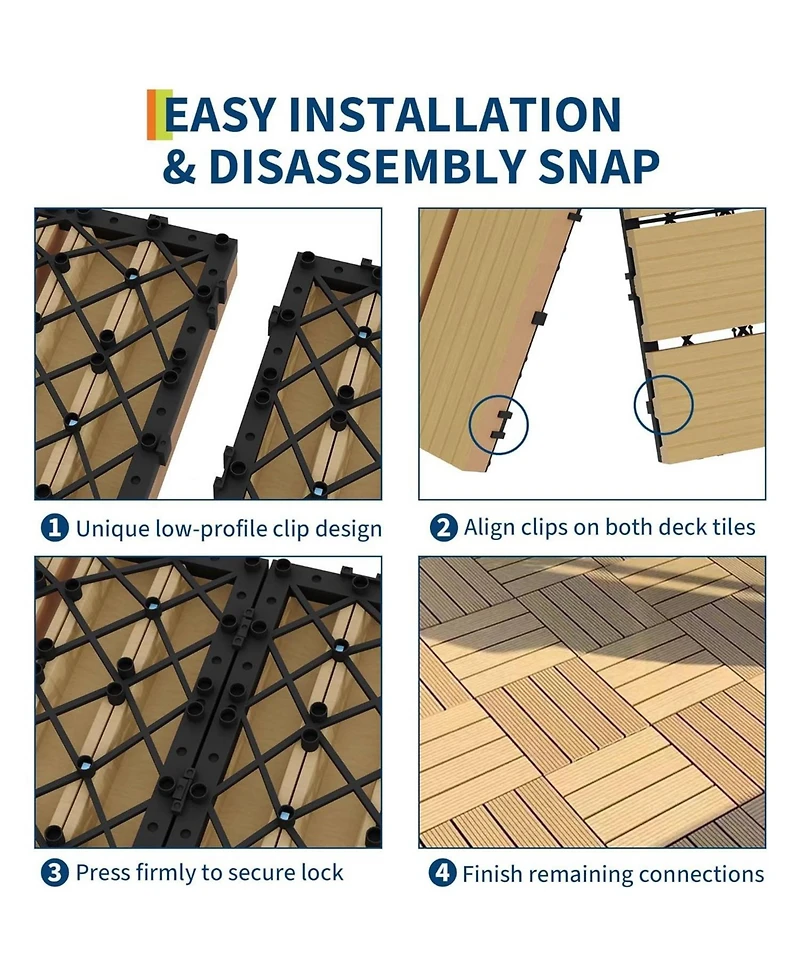 EASY INSTALLATION & DISASSEMBLY SNAP

1 Unique low-profile clip design

2 Align clips on both deck tiles

3 Press firmly to secure lock

4 Finish remaining connections