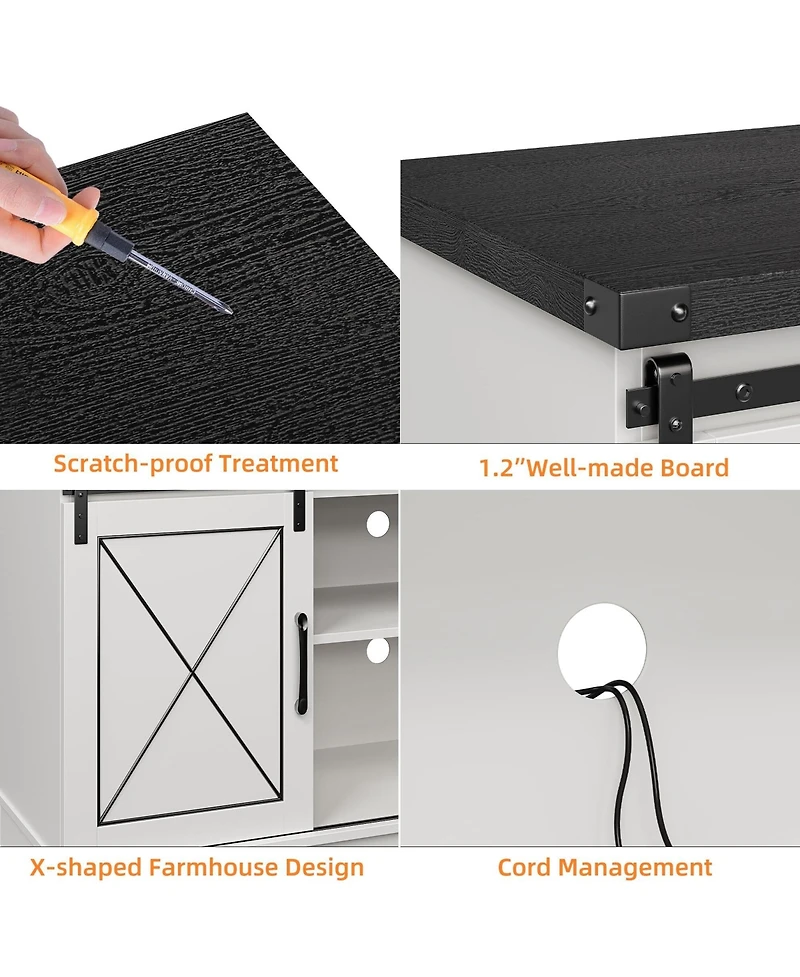 Scratch-proof Treatment

1.2"Well-made Board

X-shaped Farmhouse Design

Cord Management