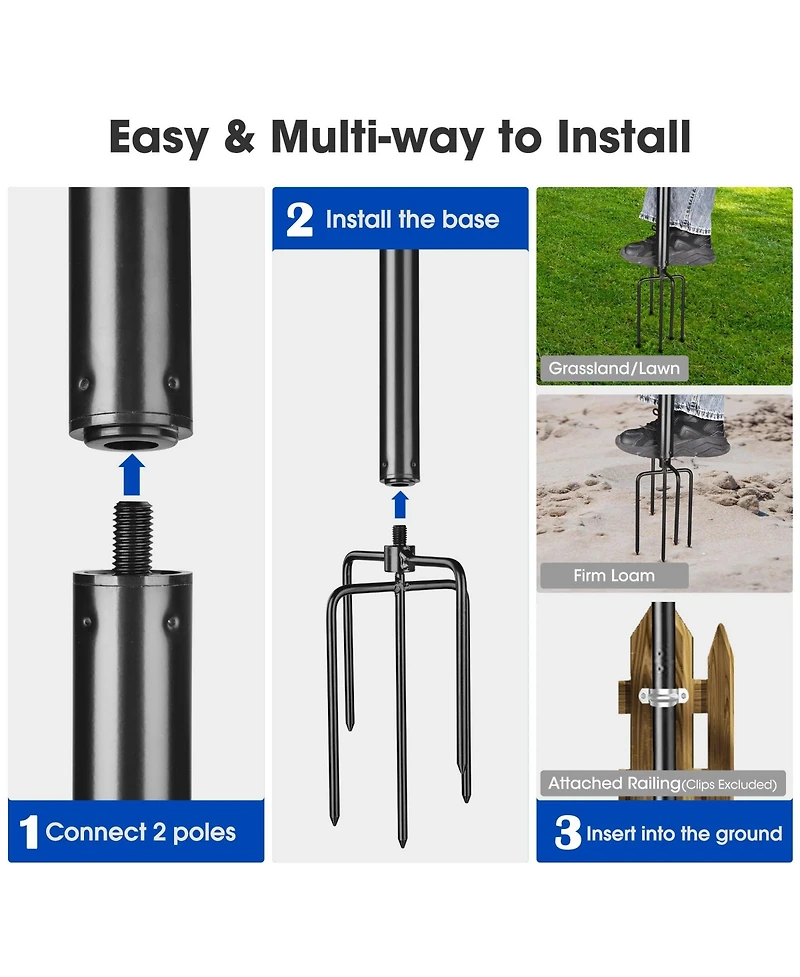 Easy & Multi-way to Install

1 Connect 2 poles

2 Install the base

Grassland/Lawn

Firm Loam

Attached Railing(Clips Excluded)

3 Insert into the ground