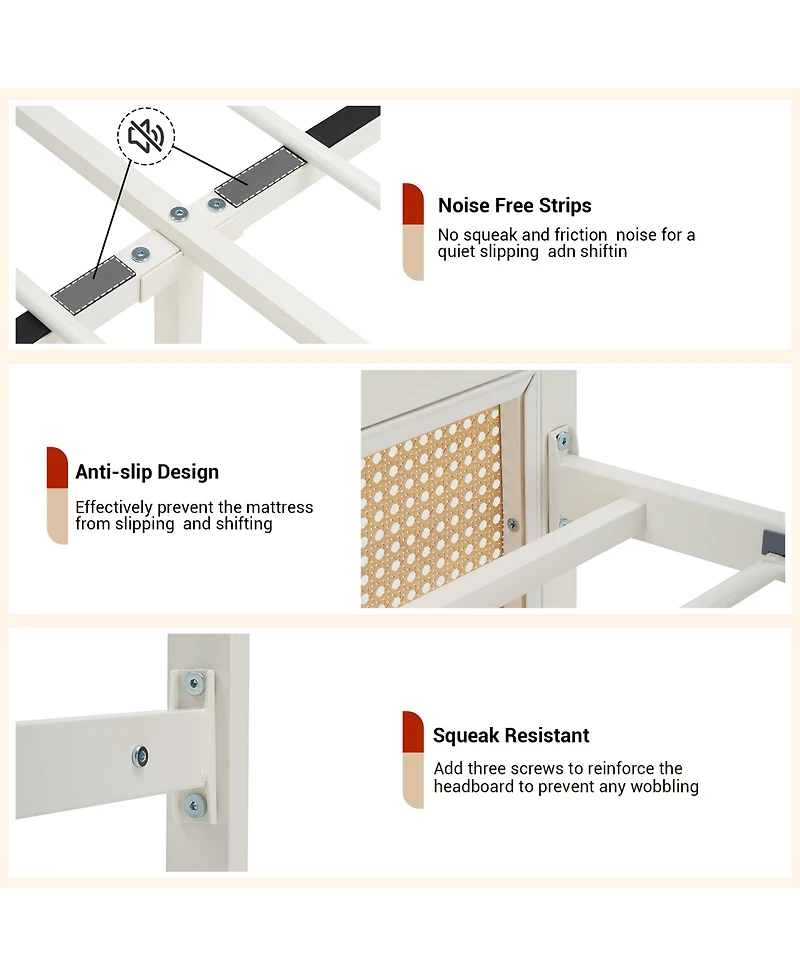 Noise Free Strips
No squeak and friction noise for a quiet slipping adn shiftin

Anti-slip Design
Effectively prevent the mattress from slipping and shifting

Squeak Resistant
Add three screws to reinforce the headboard to prevent any wobbling