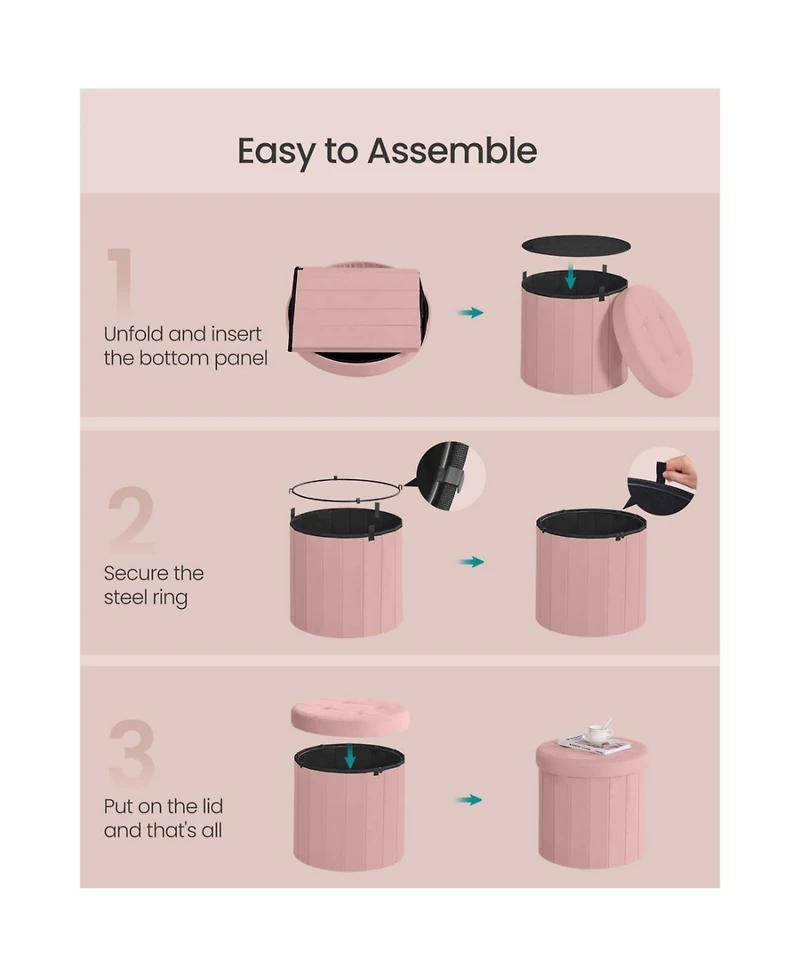 Easy to Assemble

1

Unfold and insert the bottom panel

2

Secure the steel ring

3

Put on the lid and that's all