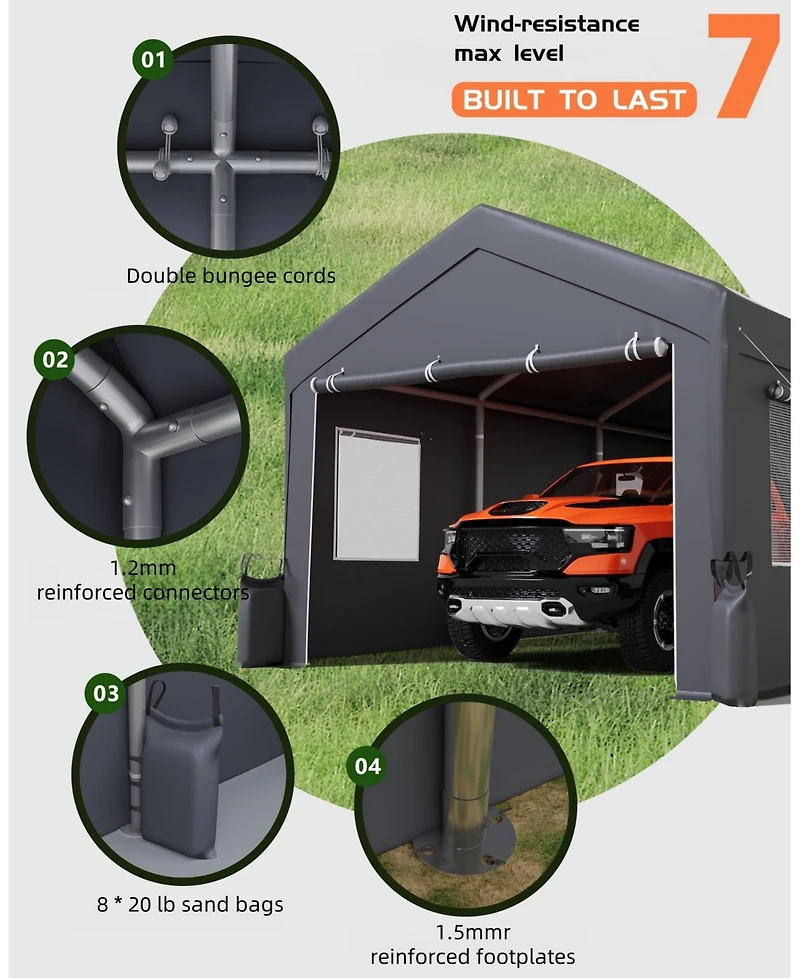 Wind-resistance max level

7

BUILT TO LAST

01

Double bungee cords

02

1.2mm reinforced connectors

03

8 * 20 lb sand bags

04

1.5mmr reinforced footplates