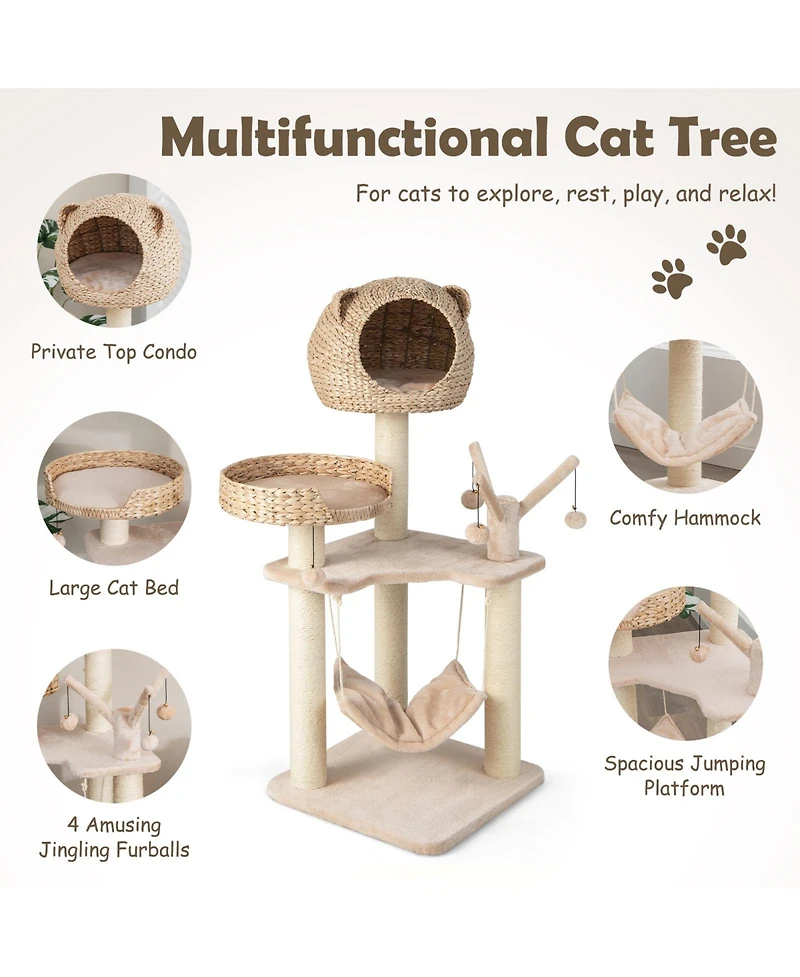 Multifunctional Cat Tree

For cats to explore, rest, play, and relax!

Private Top Condo

Large Cat Bed

4 Amusing Jingling Furballs

Comfy Hammock

Spacious Jumping Platform