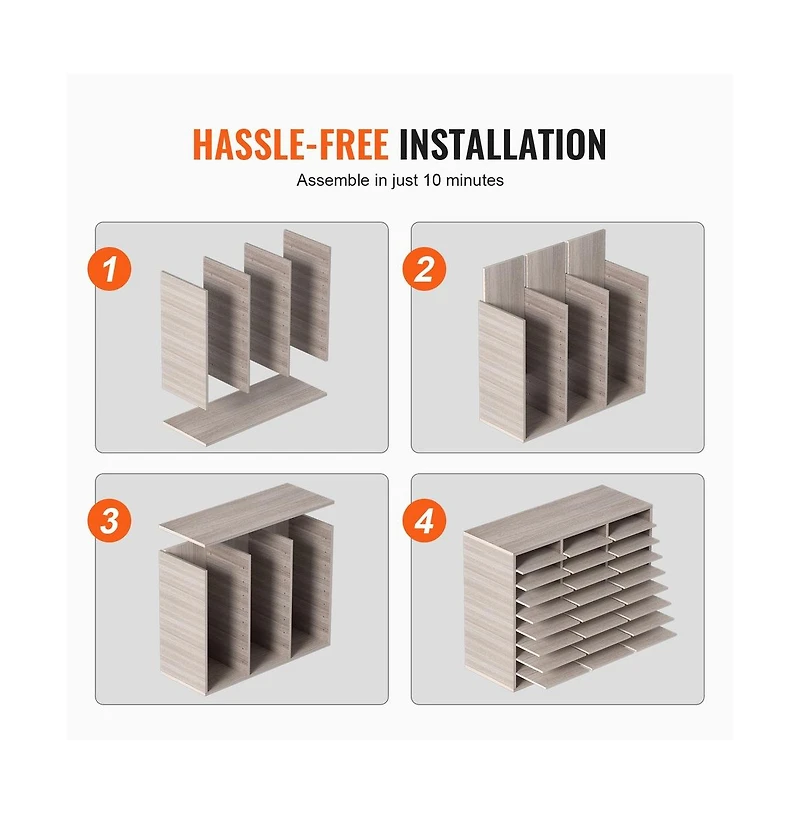 HASSLE-FREE INSTALLATION
Assemble in just 10 minutes

1

2

3

4