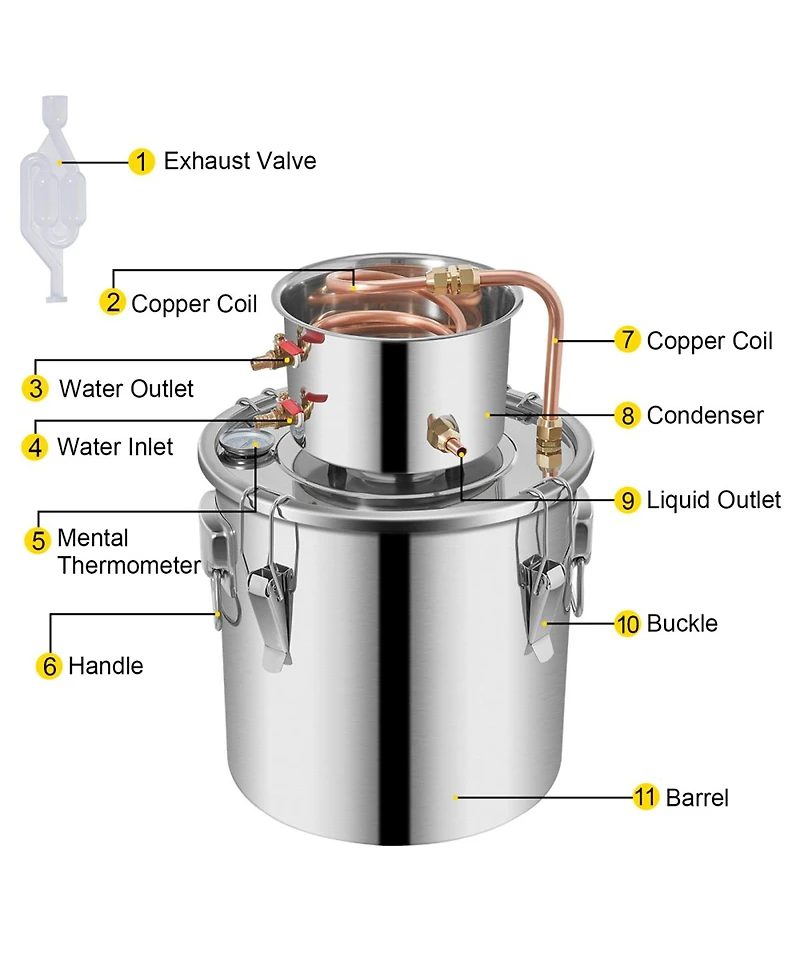 1 Exhaust Valve

2 Copper Coil

3 Water Outlet

4 Water Inlet

5 Mental Thermometer

6 Handle

7 Copper Coil

8 Condenser

9 Liquid Outlet

10 Buckle

11 Barrel