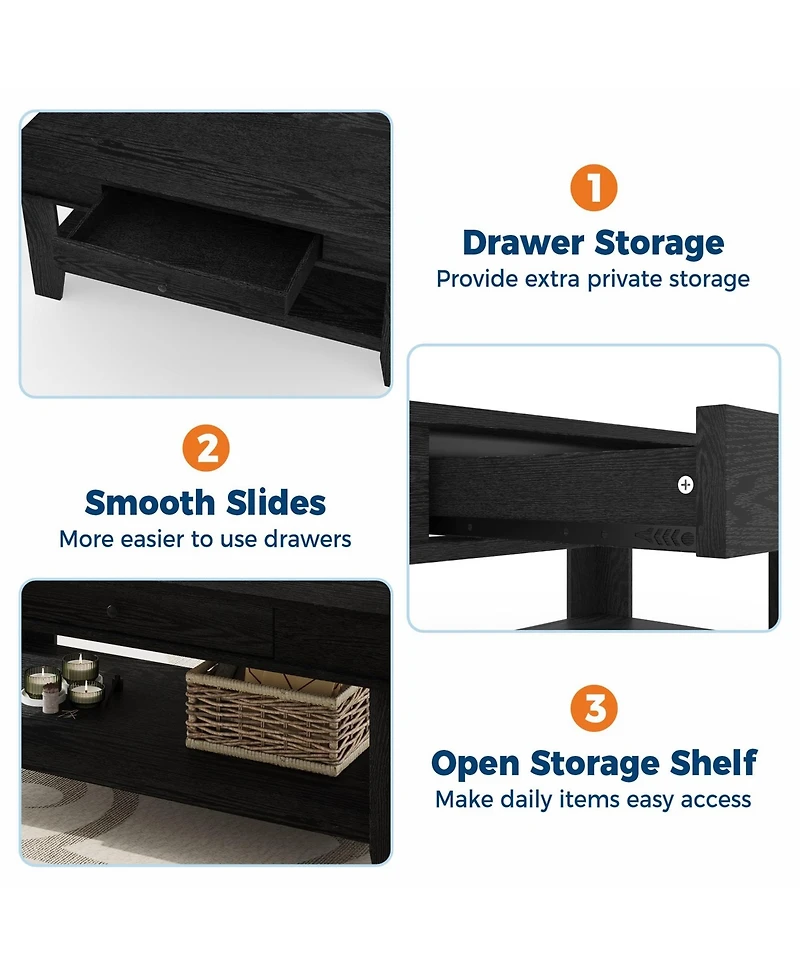 1
Drawer Storage
Provide extra private storage

2
Smooth Slides
More easier to use drawers

3
Open Storage Shelf
Make daily items easy access