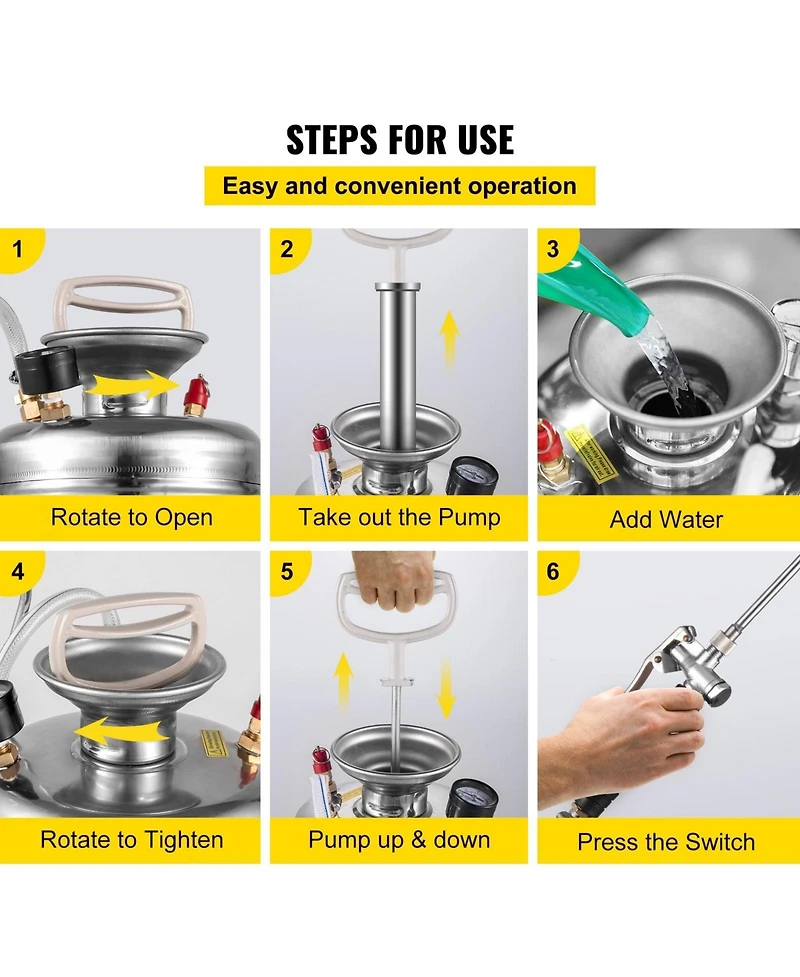 STEPS FOR USE

Easy and convenient operation

1

Rotate to Open

2

Take out the Pump

3

Add Water

4

Rotate to Tighten

5

Pump up & down

6

Press the Switch