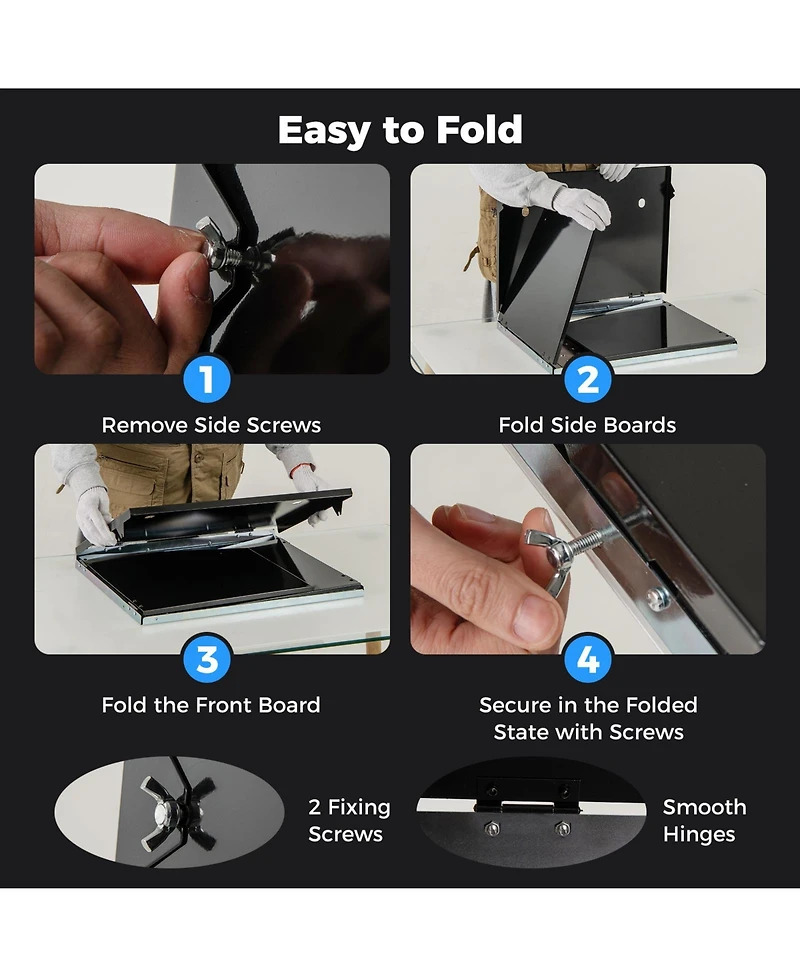 Easy to Fold

1

Remove Side Screws

2

Fold Side Boards

3

Fold the Front Board

4

Secure in the Folded State with Screws

2 Fixing Screws

Smooth Hinges