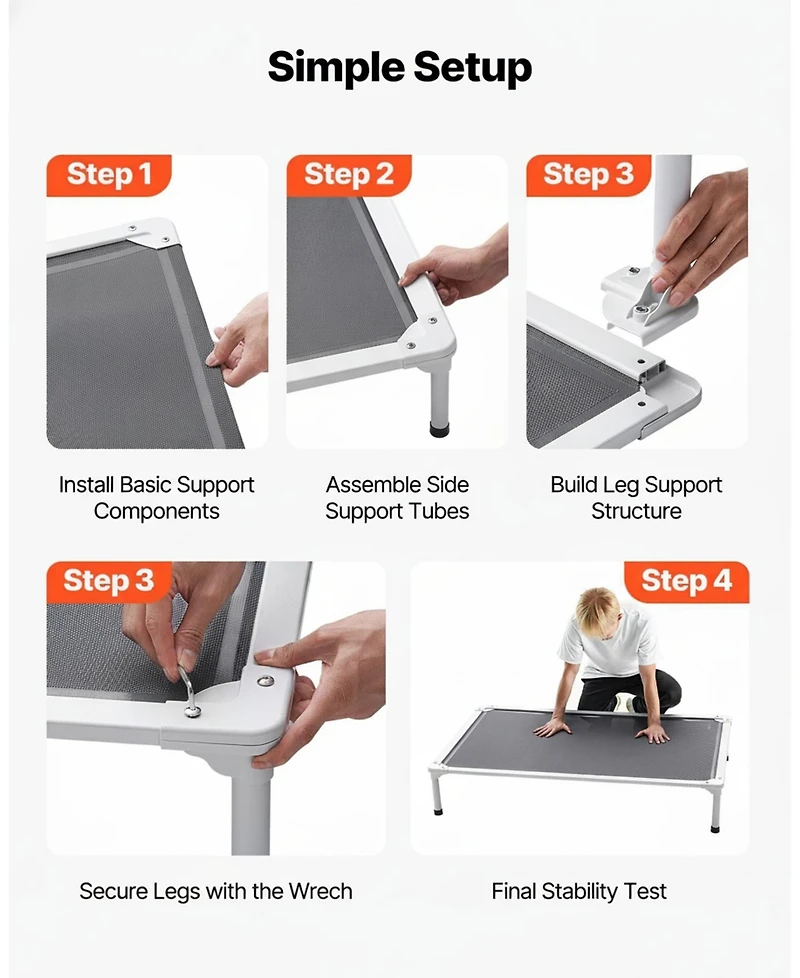 Simple Setup

Step 1

Install Basic Support Components

Step 2

Assemble Side Support Tubes

Step 3

Build Leg Support Structure

Step 3

Secure Legs with the Wrech

Step 4

Final Stability Test