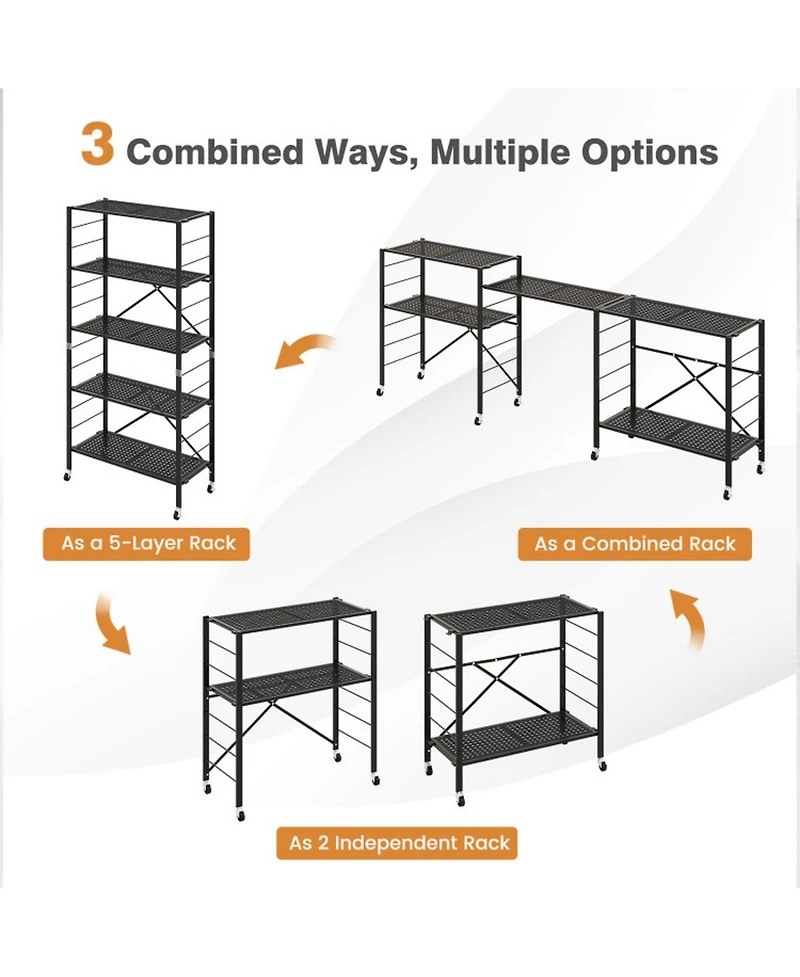 3 Combined Ways, Multiple Options

As a 5-Layer Rack

As a Combined Rack

As 2 Independent Rack