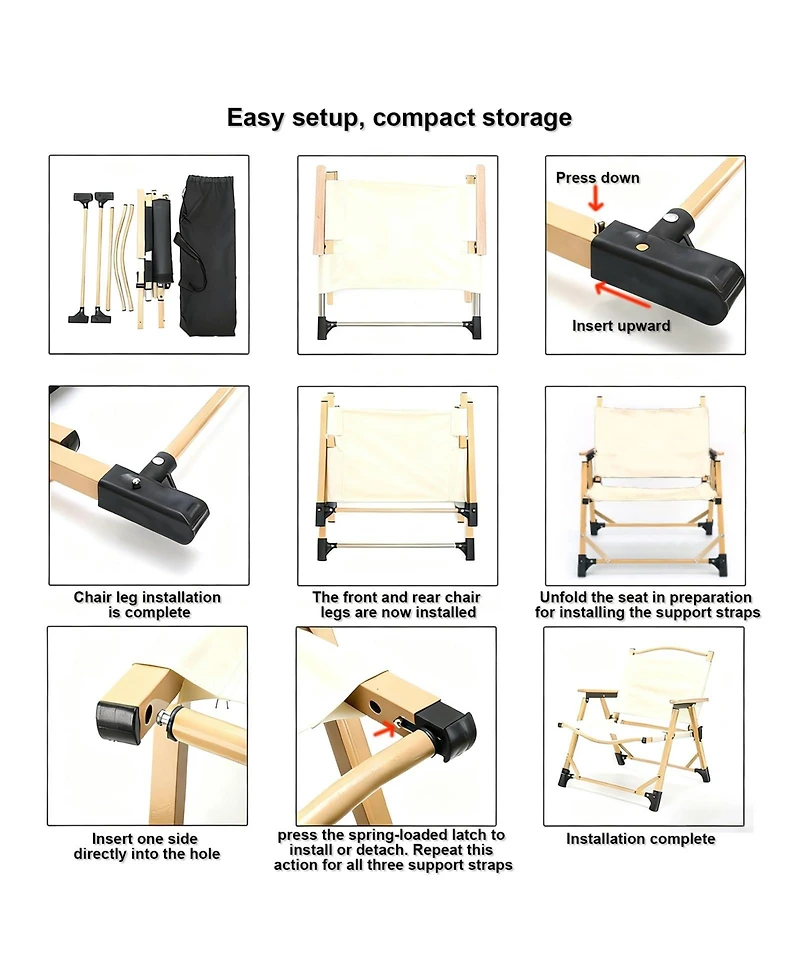 Easy setup, compact storage

Press down

Insert upward

Chair leg installation is complete

The front and rear chair legs are now installed

Unfold the seat in preparation for installing the support straps

Insert one side directly into the hole

press the spring-loaded latch to install or detach. Repeat this action for all three support straps

Installation complete