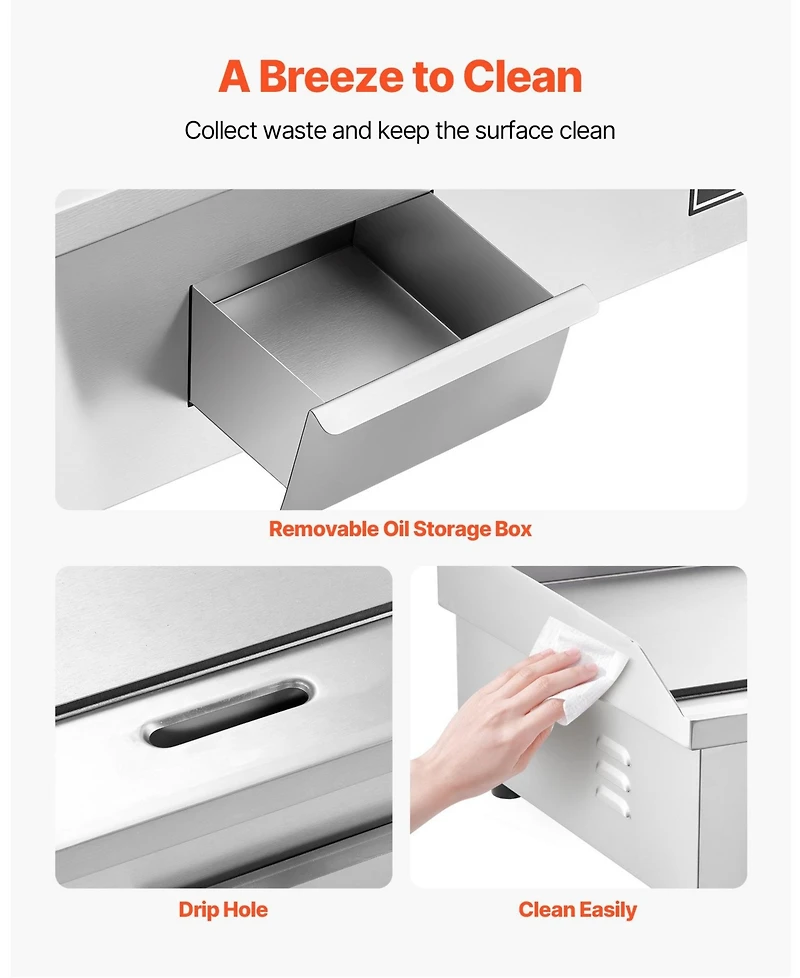 A Breeze to Clean

Collect waste and keep the surface clean

Removable Oil Storage Box

Drip Hole

Clean Easily