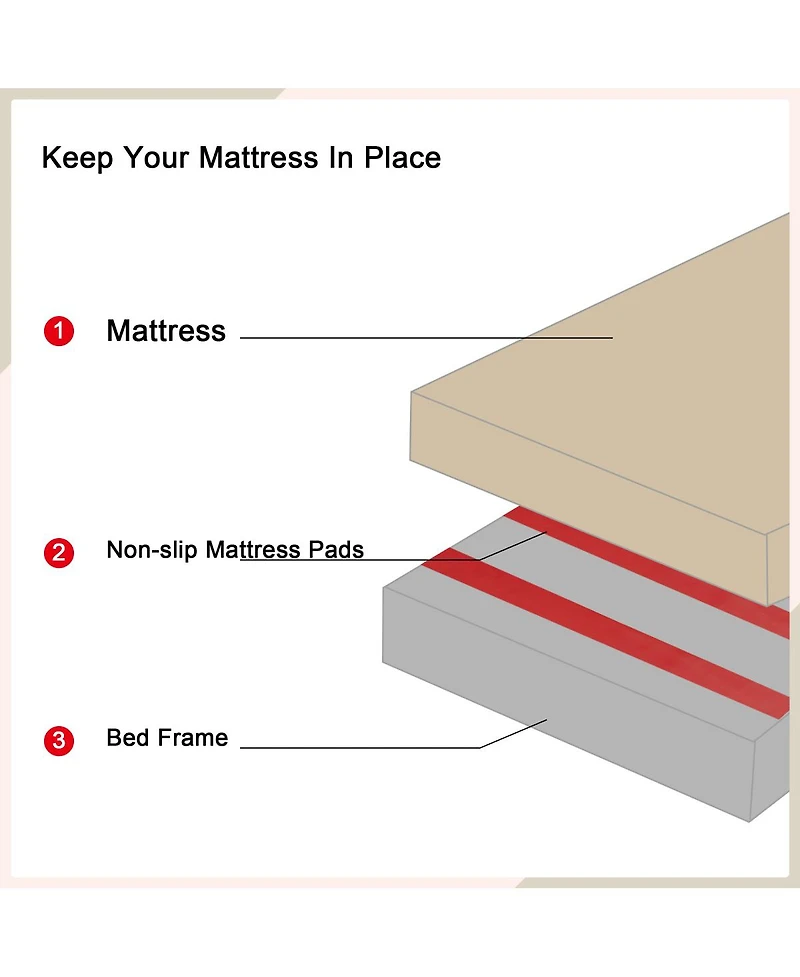 Keep Your Mattress In Place

1 Mattress

2 Non-slip Mattress Pads

3 Bed Frame