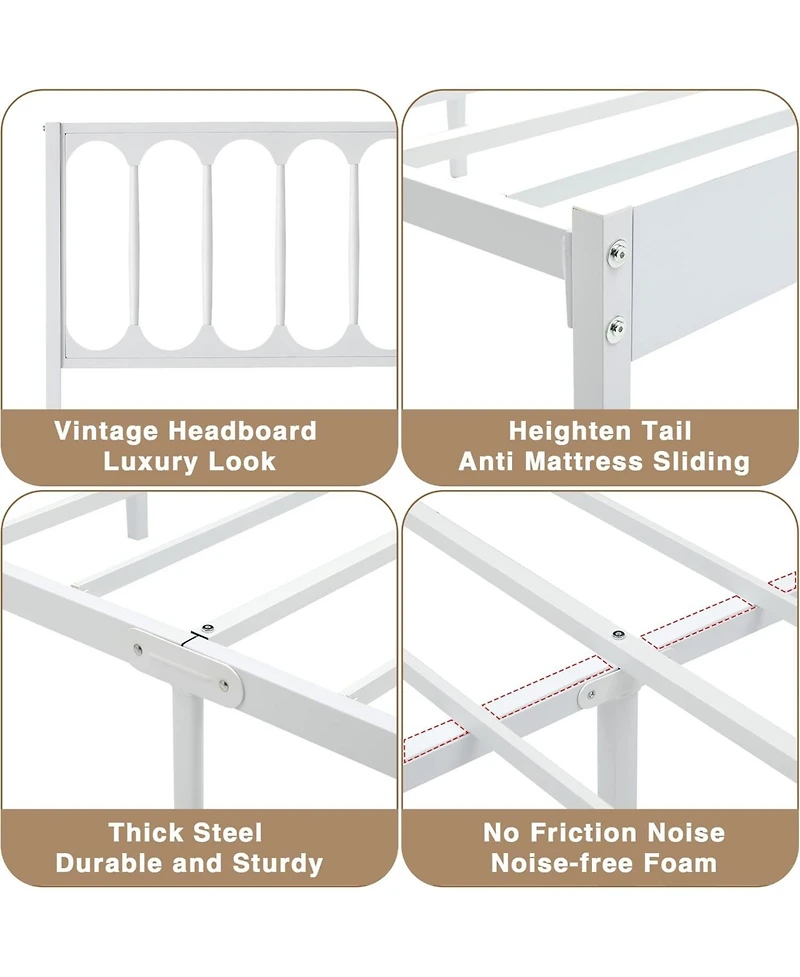 Vintage Headboard
Luxury Look

Heighten Tail
Anti Mattress Sliding

Thick Steel
Durable and Sturdy

No Friction Noise
Noise-free Foam